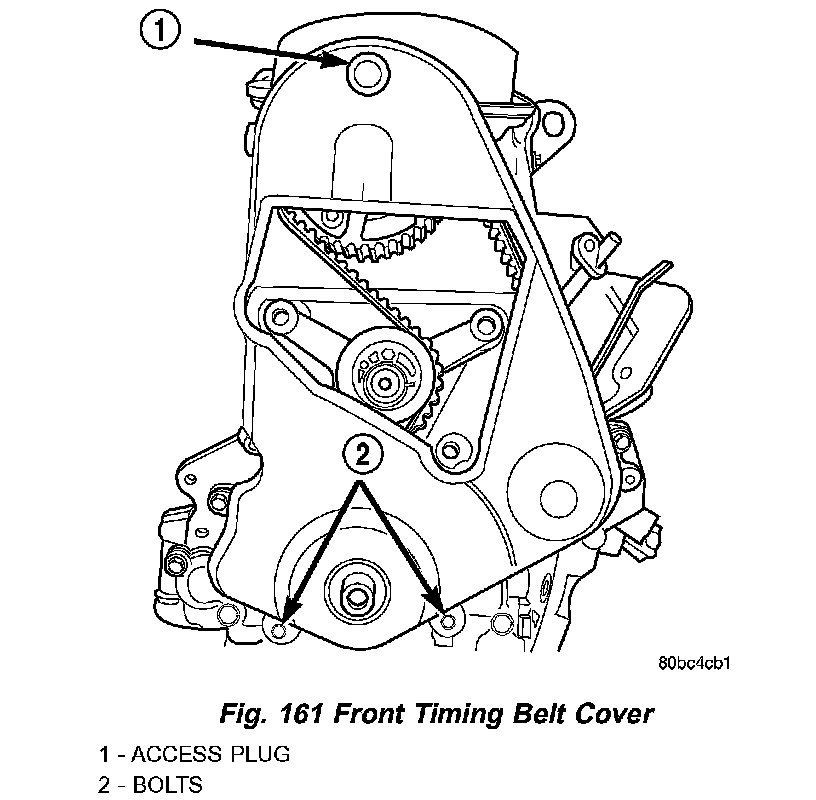 1

2

80bc4cb1

Fig. 161 Front Timing Belt Cover

1 - ACCESS PLUG
2 - BOLTS