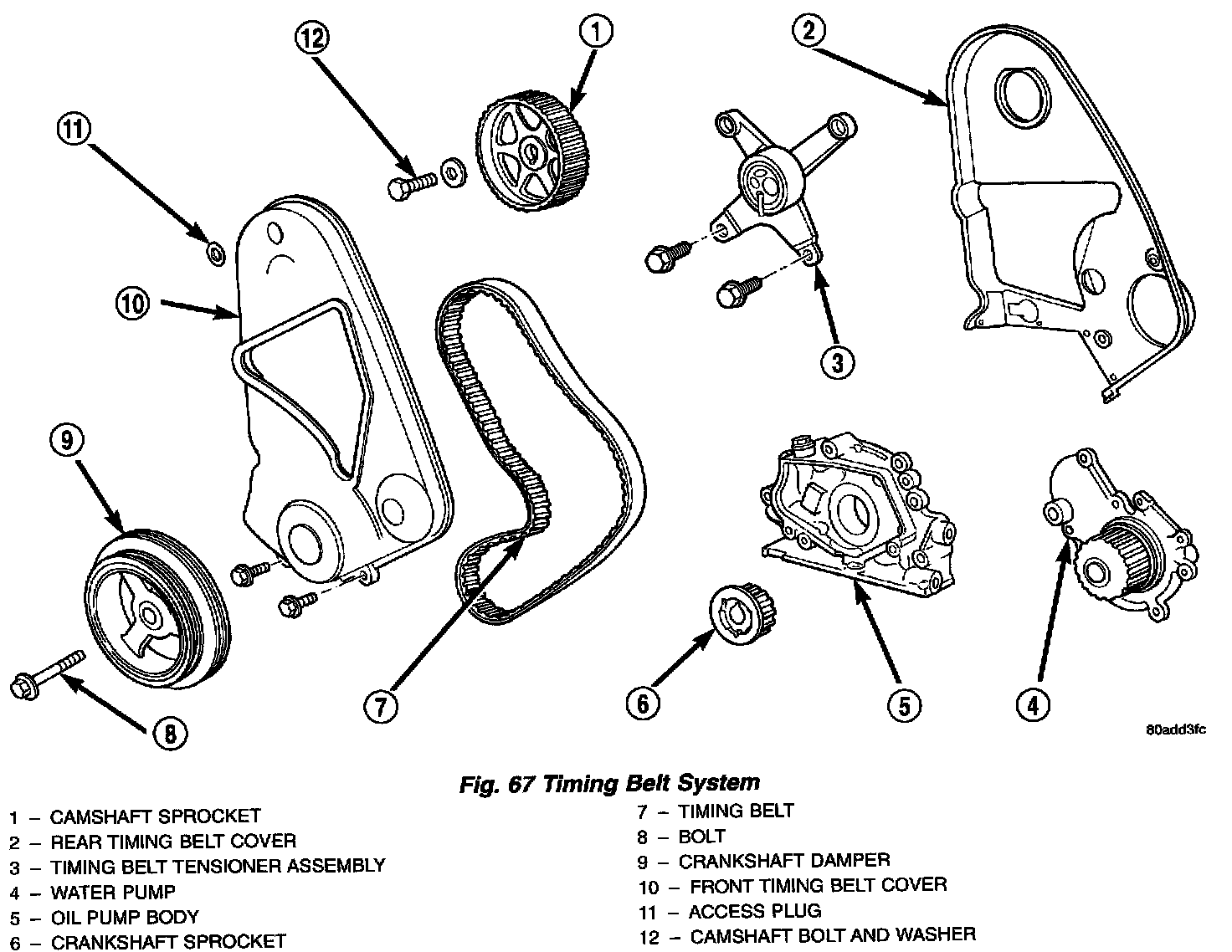 12
1
2
11
10
3
9
7
6
5
4
8
80add3fc

Fig. 67 Timing Belt System

1 – CAMSHAFT SPROCKET
2 – REAR TIMING BELT COVER
3 – TIMING BELT TENSIONER ASSEMBLY
4 – WATER PUMP
5 – OIL PUMP BODY
6 – CRANKSHAFT SPROCKET

7 – TIMING BELT
8 – BOLT
9 – CRANKSHAFT DAMPER
10 – FRONT TIMING BELT COVER
11 – ACCESS PLUG
12 – CAMSHAFT BOLT AND WASHER