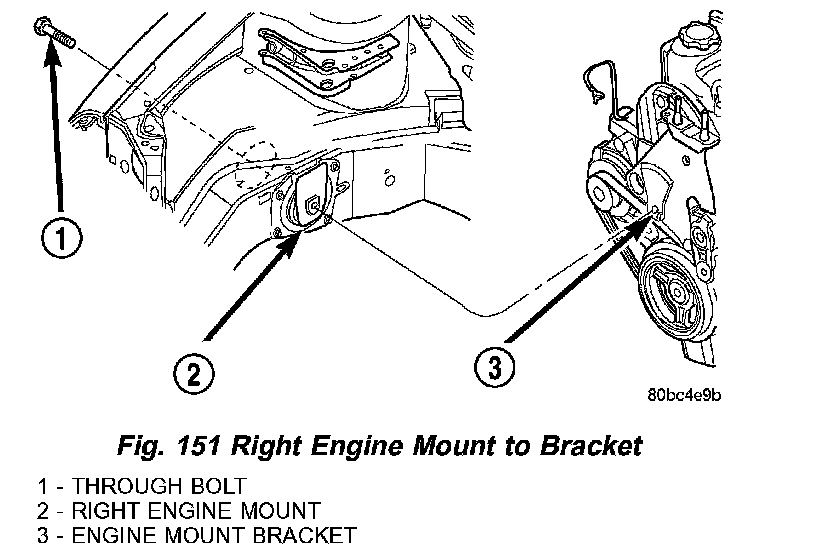 1

2

3

80bc4e9b

Fig. 151 Right Engine Mount to Bracket

1 - THROUGH BOLT
2 - RIGHT ENGINE MOUNT
3 - ENGINE MOUNT BRACKET