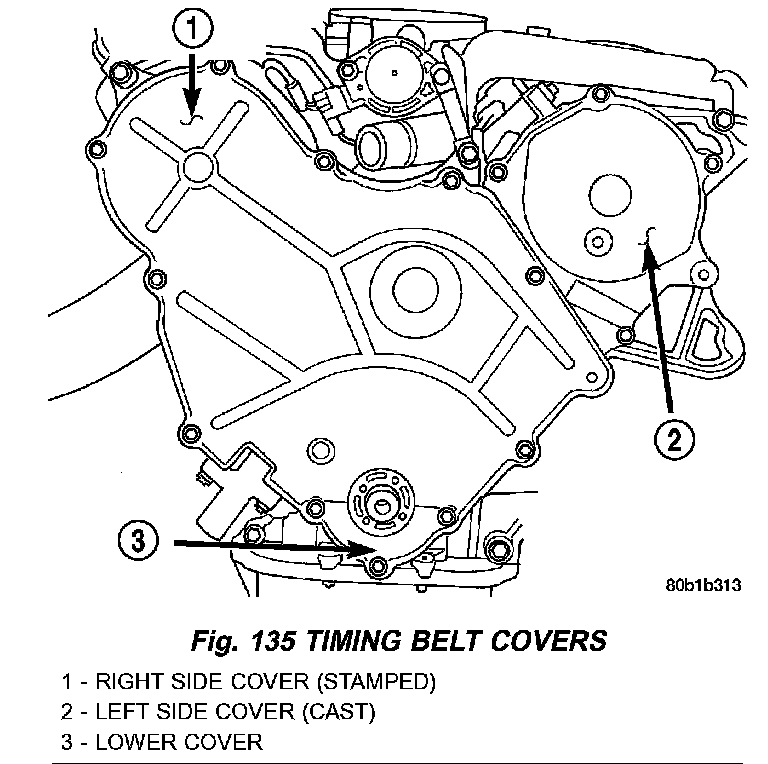 1

2

3

80b1b313

Fig. 135 TIMING BELT COVERS

1 - RIGHT SIDE COVER (STAMPED)
2 - LEFT SIDE COVER (CAST)
3 - LOWER COVER