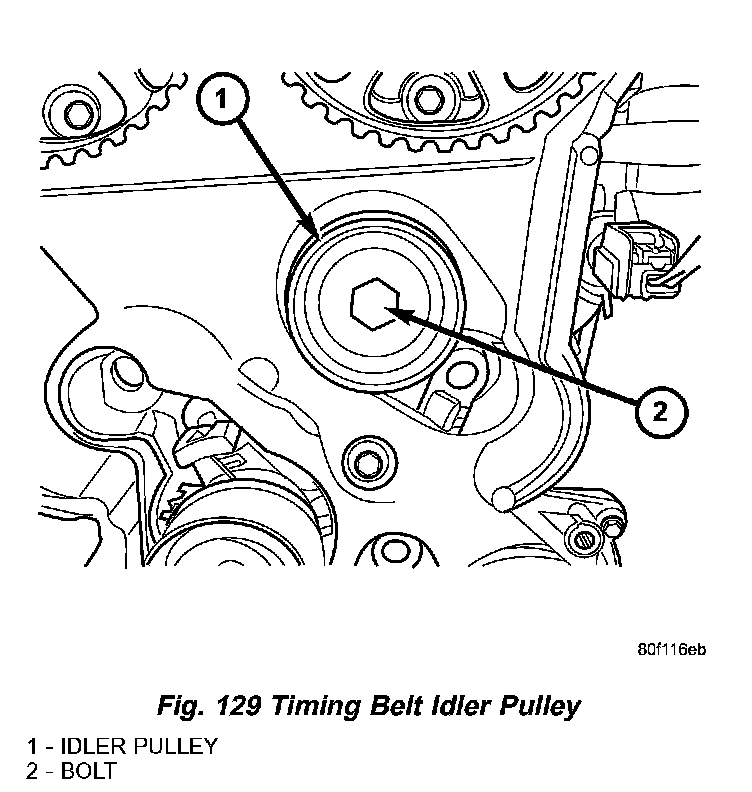 1

2

80f116eb

Fig. 129 Timing Belt Idler Pulley

1 - IDLER PULLEY
2 - BOLT