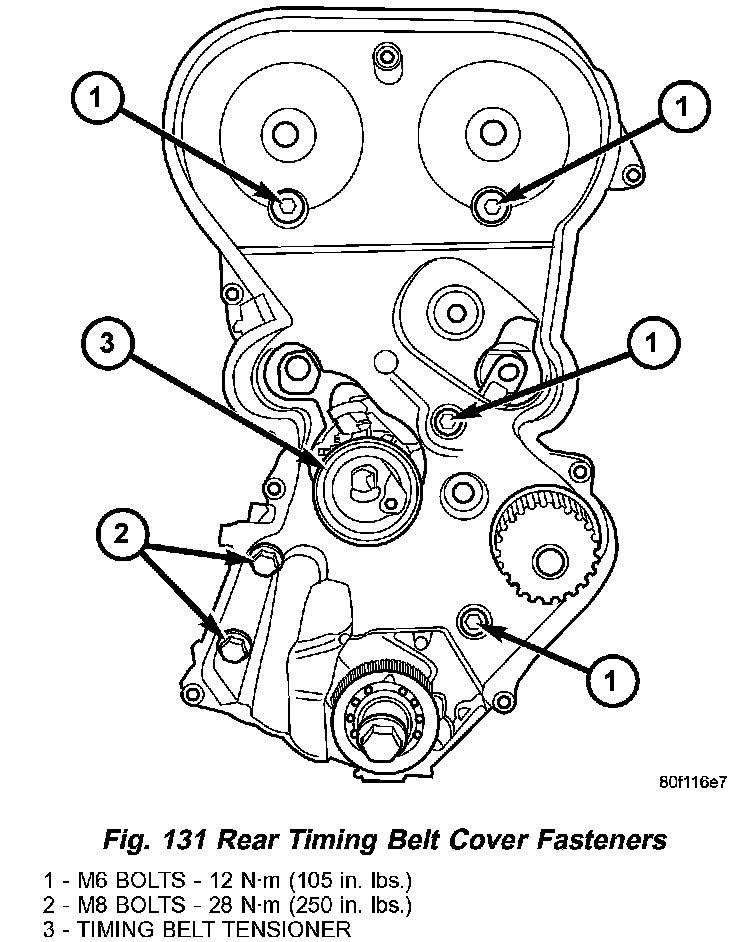 1
1
3
1
2
1

80f116e7

Fig. 131 Rear Timing Belt Cover Fasteners

1 - M6 BOLTS - 12 N·m (105 in. lbs.)
2 - M8 BOLTS - 28 N·m (250 in. lbs.)
3 - TIMING BELT TENSIONER