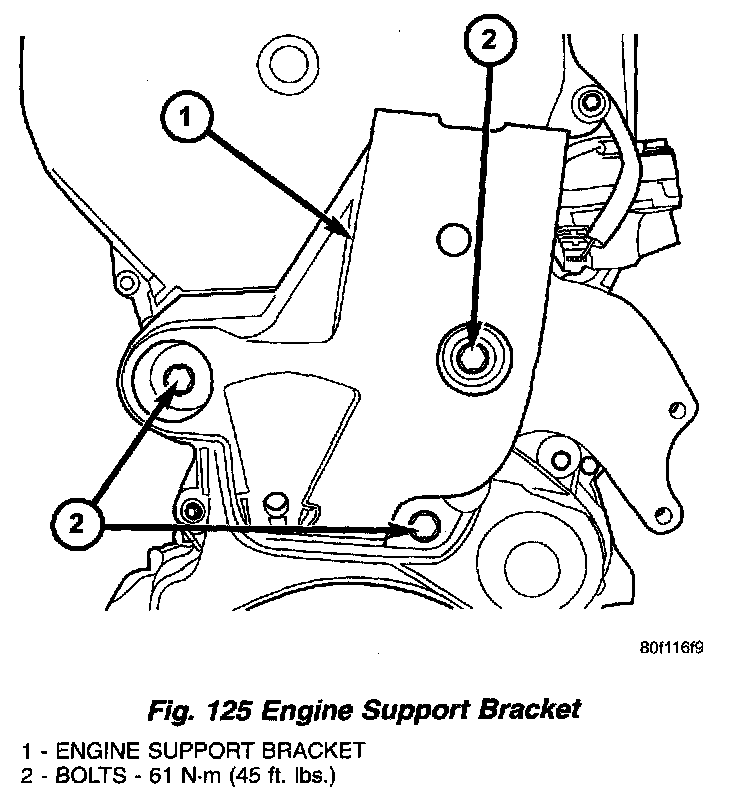 2

1

2

80f116f9

Fig. 125 Engine Support Bracket

1 - ENGINE SUPPORT BRACKET
2 - BOLTS - 61 N·m (45 ft. lbs.)