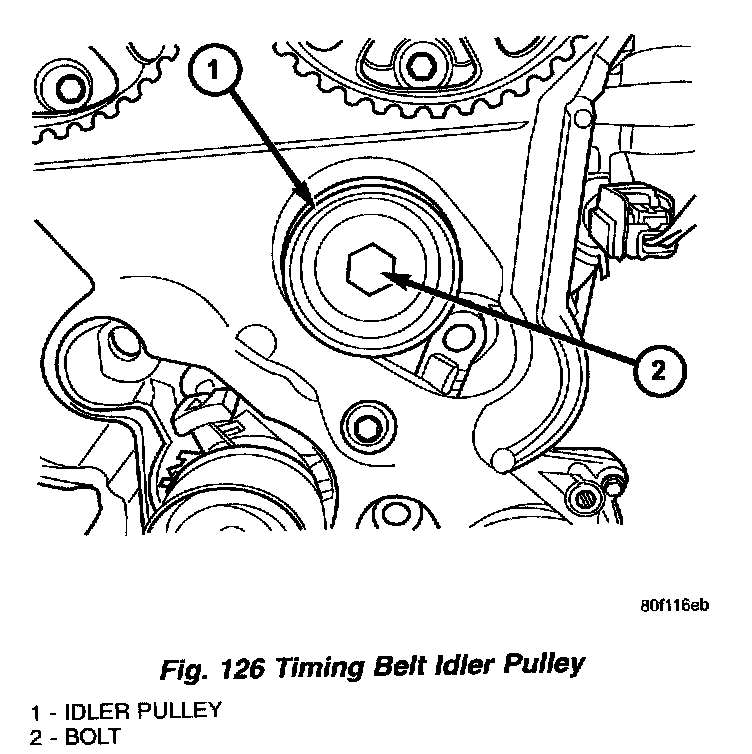 1

2

80f116eb

Fig. 126 Timing Belt Idler Pulley

1 - IDLER PULLEY
2 - BOLT