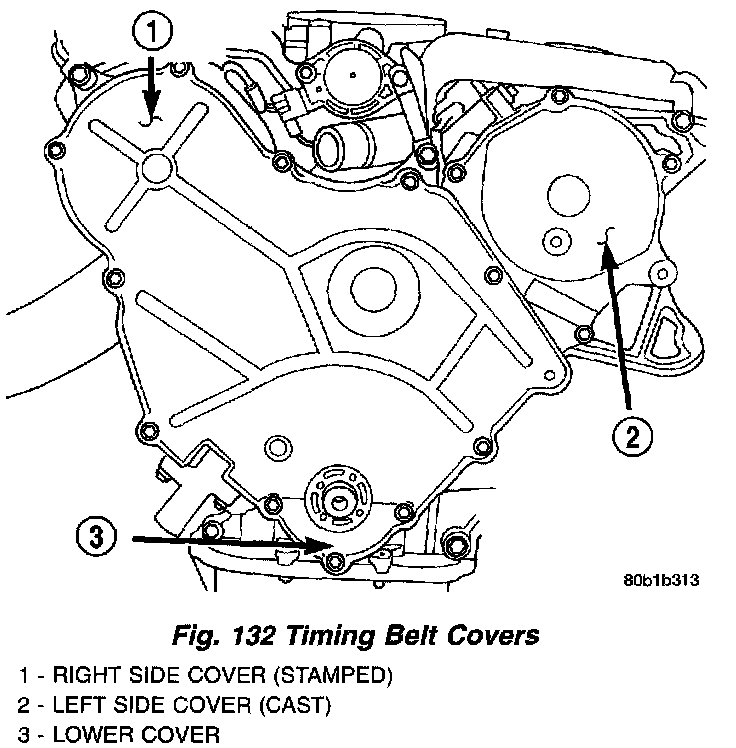 1

2

3

80b1b313

Fig. 132 Timing Belt Covers

1 - RIGHT SIDE COVER (STAMPED)
2 - LEFT SIDE COVER (CAST)
3 - LOWER COVER