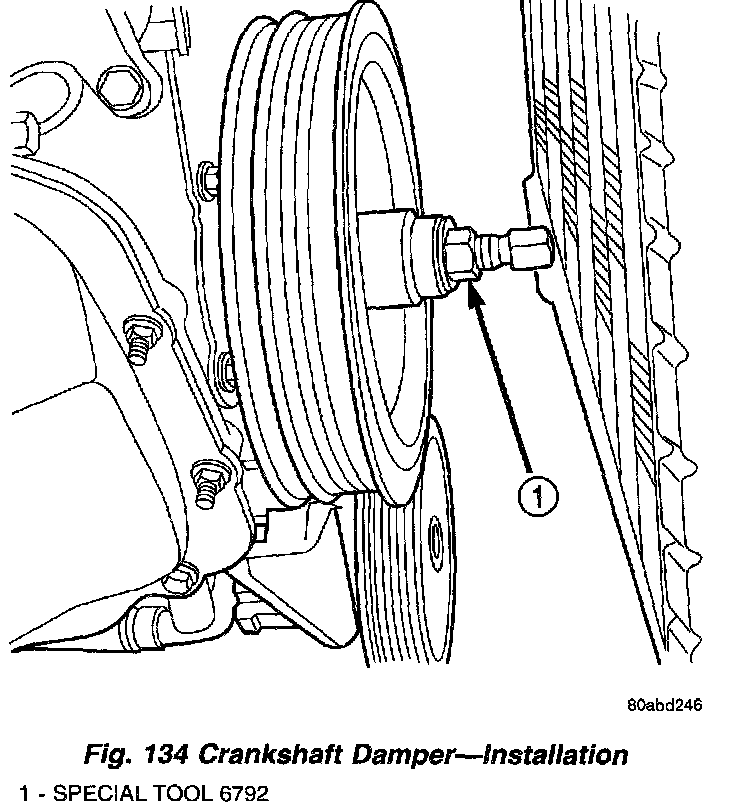 1

80abd246

Fig. 134 Crankshaft Damper—Installation

1 - SPECIAL TOOL 6792