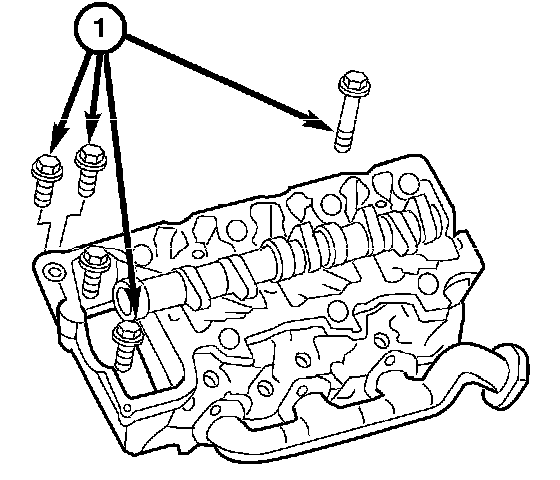 1