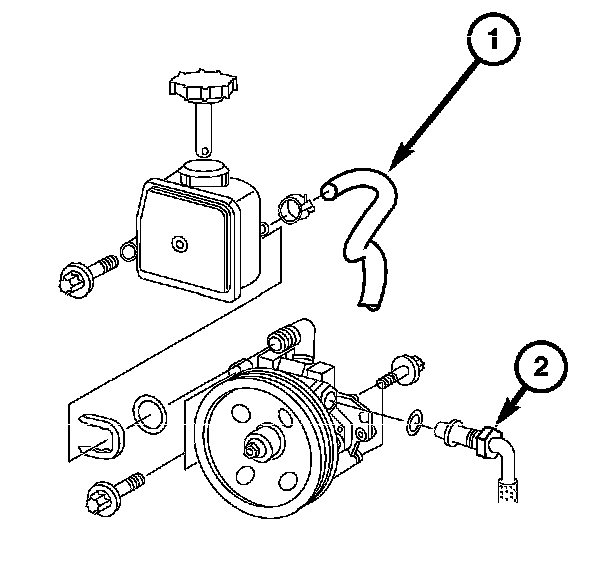 1

2