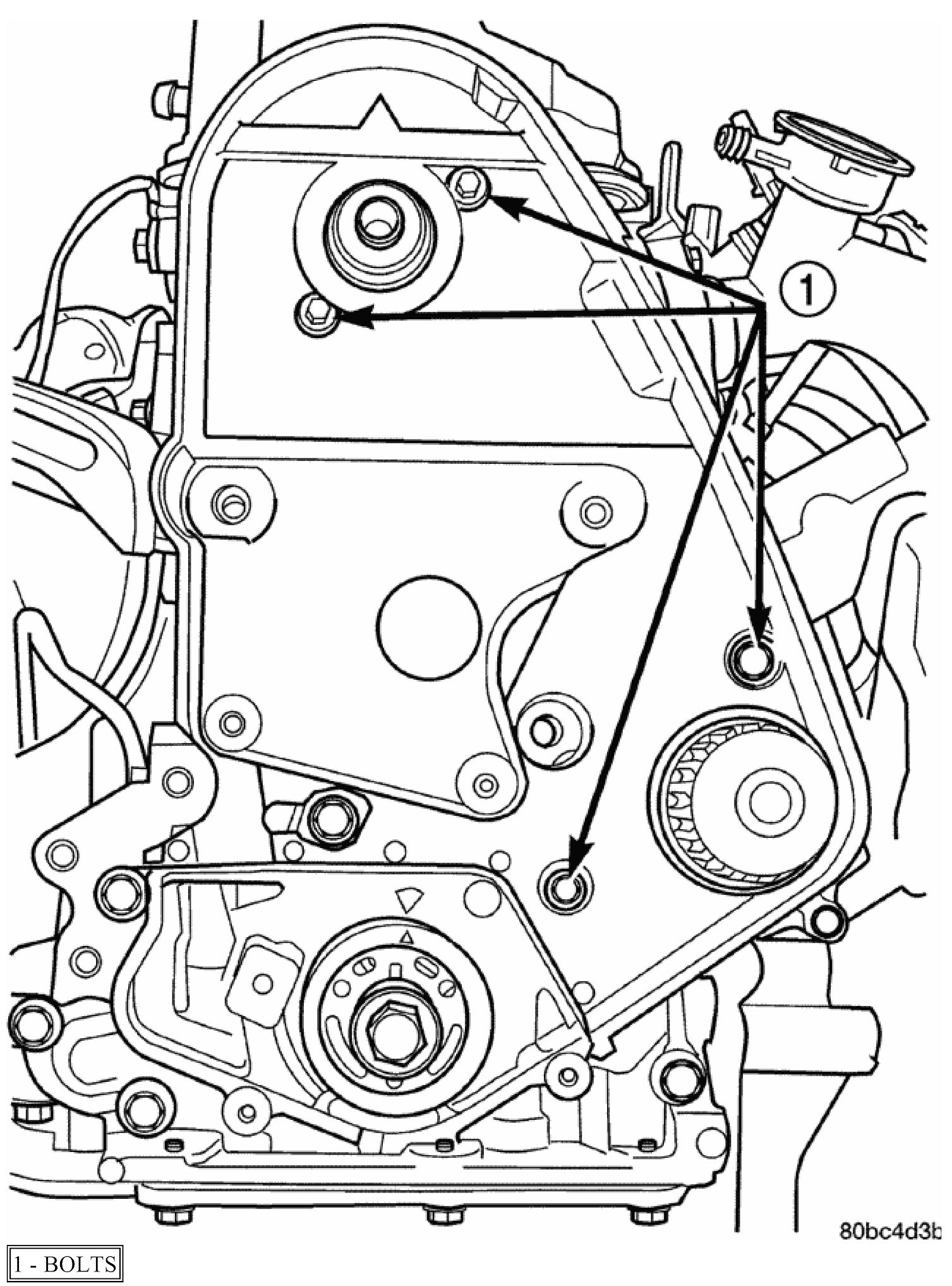 1

80bc4d3b

1 - BOLTS