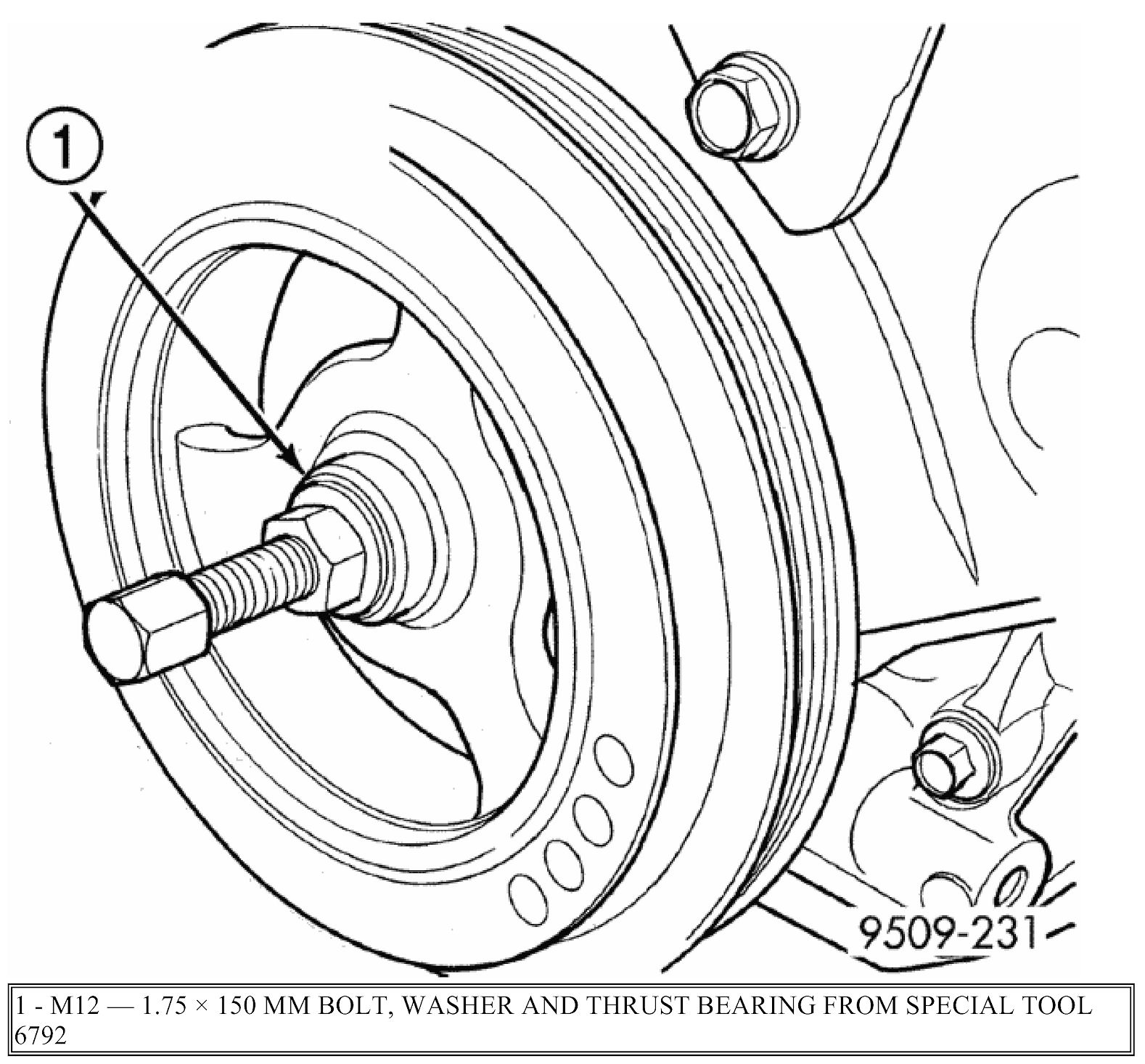 1

9509-231

1 - M12 — 1.75 × 150 MM BOLT, WASHER AND THRUST BEARING FROM SPECIAL TOOL 6792