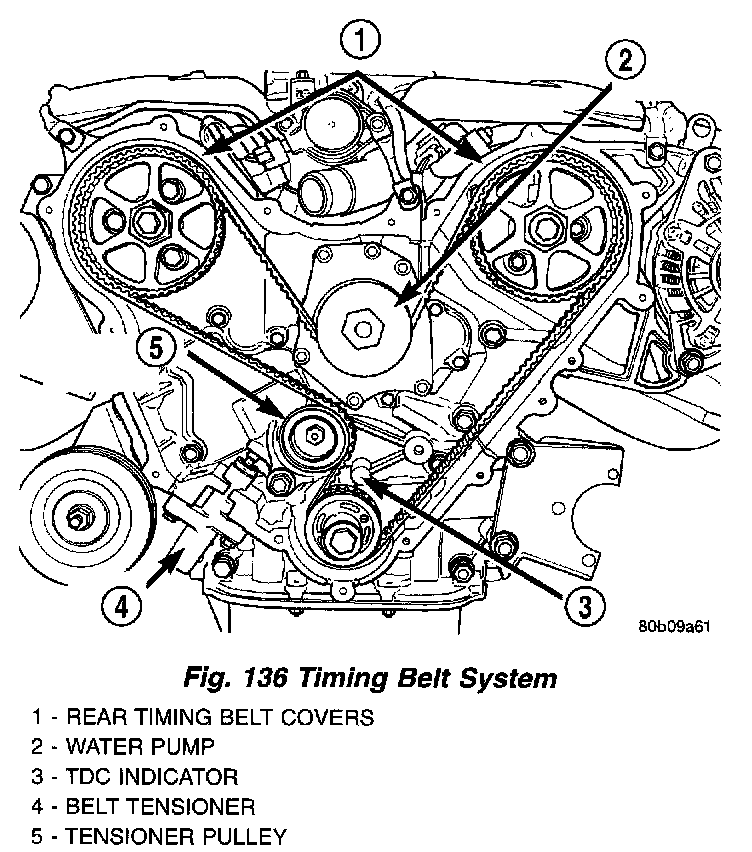 1
2
5
4
3
80b09a61

Fig. 136 Timing Belt System

1 - REAR TIMING BELT COVERS
2 - WATER PUMP
3 - TDC INDICATOR
4 - BELT TENSIONER
5 - TENSIONER PULLEY