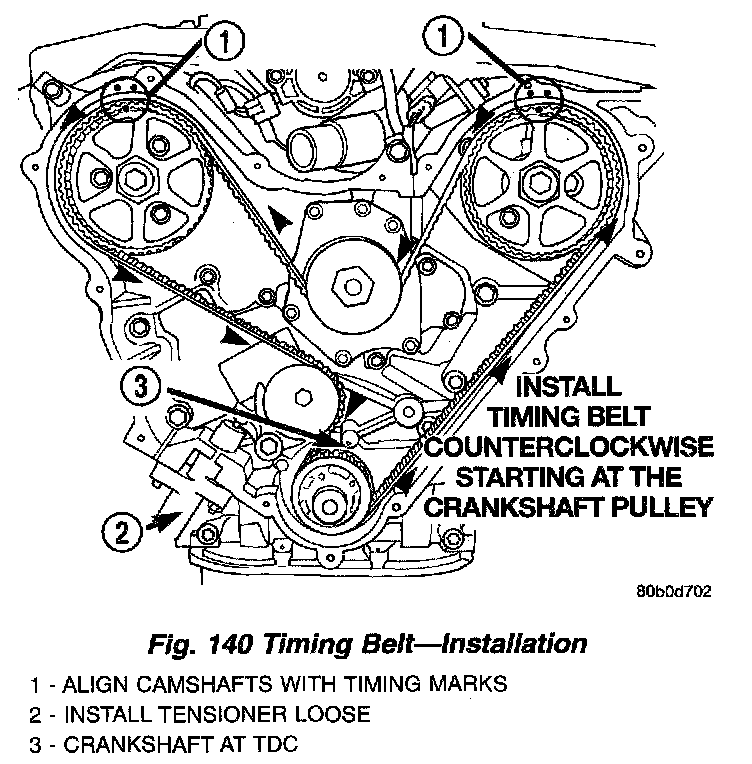 1

1

3

2

INSTALL TIMING BELT COUNTERCLOCKWISE STARTING AT THE CRANKSHAFT PULLEY

80b0d702

Fig. 140 Timing Belt—Installation

1 - ALIGN CAMSHAFTS WITH TIMING MARKS
2 - INSTALL TENSIONER LOOSE
3 - CRANKSHAFT AT TDC