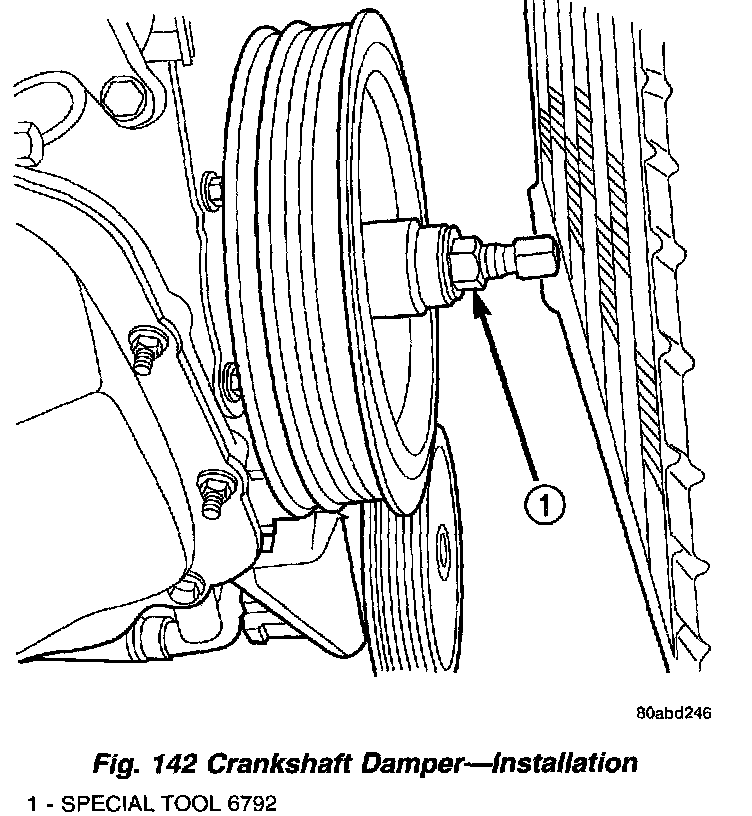 1

80abd246

Fig. 142 Crankshaft Damper—Installation

1 - SPECIAL TOOL 6792