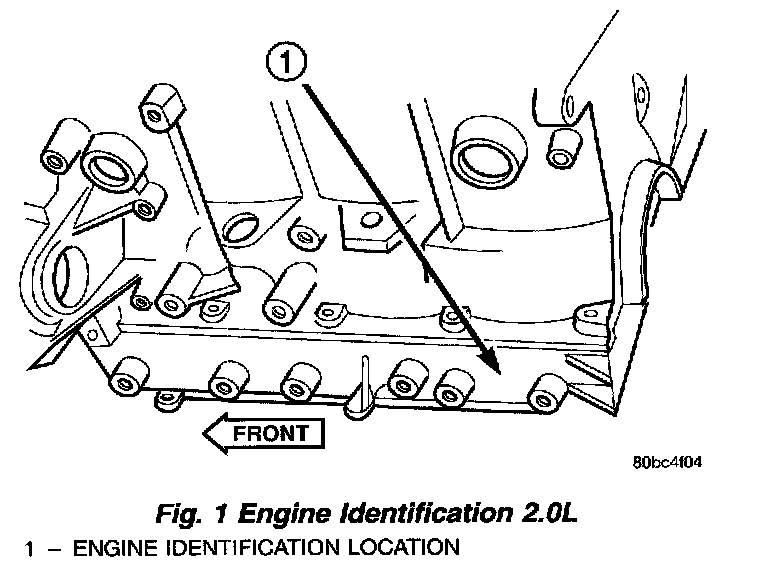 1

FRONT

80bc4f04

Fig. 1 Engine Identification 2.0L

1 – ENGINE IDENTIFICATION LOCATION