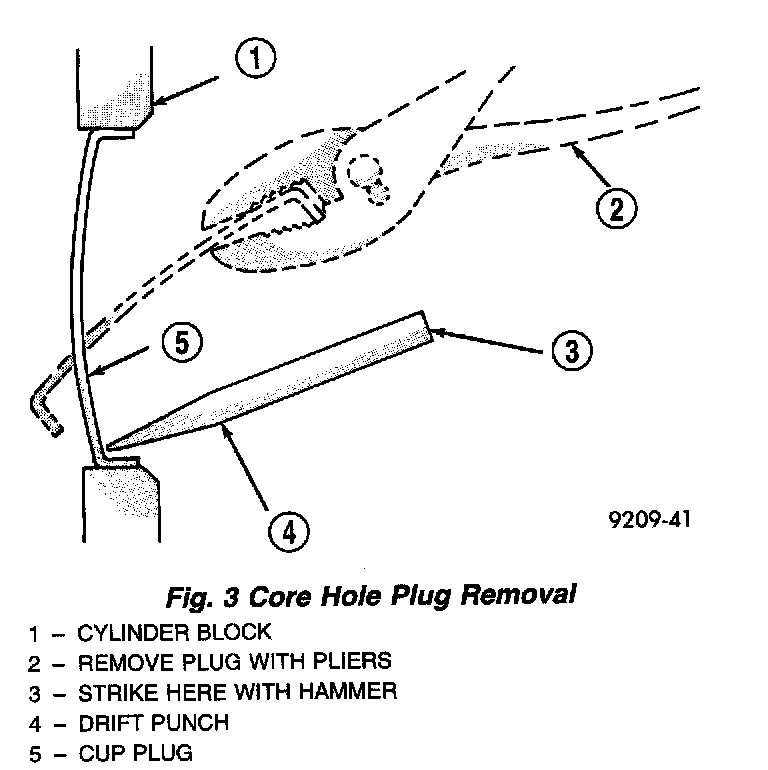 1
2
5
3
4
9209-41

Fig. 3 Core Hole Plug Removal

1 – CYLINDER BLOCK
2 – REMOVE PLUG WITH PLIERS
3 – STRIKE HERE WITH HAMMER
4 – DRIFT PUNCH
5 – CUP PLUG