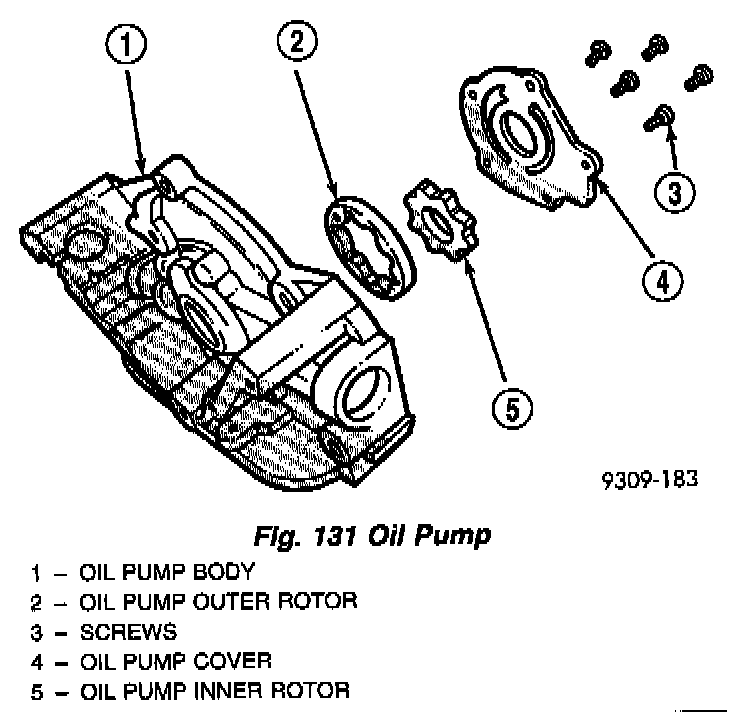 1
2
3
4
5
9309-183

Fig. 131 Oil Pump

1 – OIL PUMP BODY
2 – OIL PUMP OUTER ROTOR
3 – SCREWS
4 – OIL PUMP COVER
5 – OIL PUMP INNER ROTOR