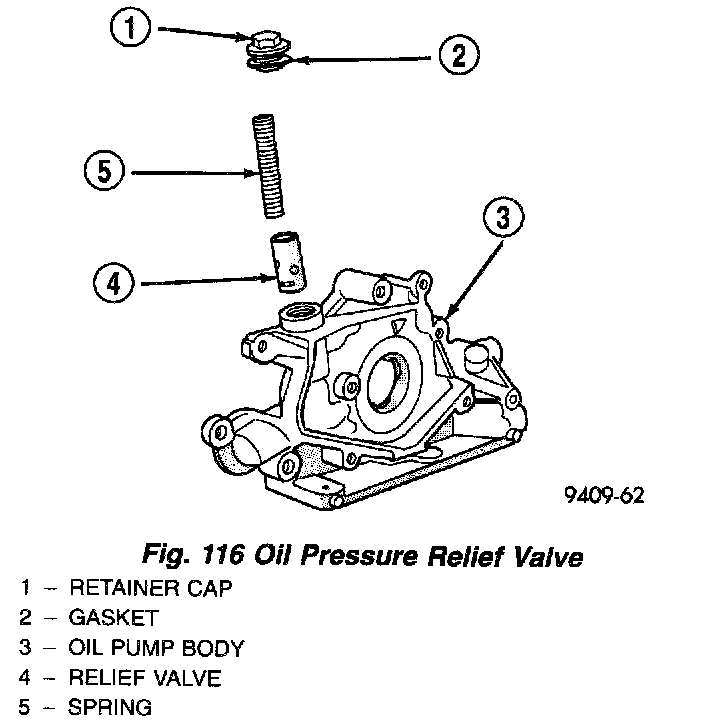 1
2
5
3
4
9409-62

Fig. 116 Oil Pressure Relief Valve
1 – RETAINER CAP
2 – GASKET
3 – OIL PUMP BODY
4 – RELIEF VALVE
5 – SPRING