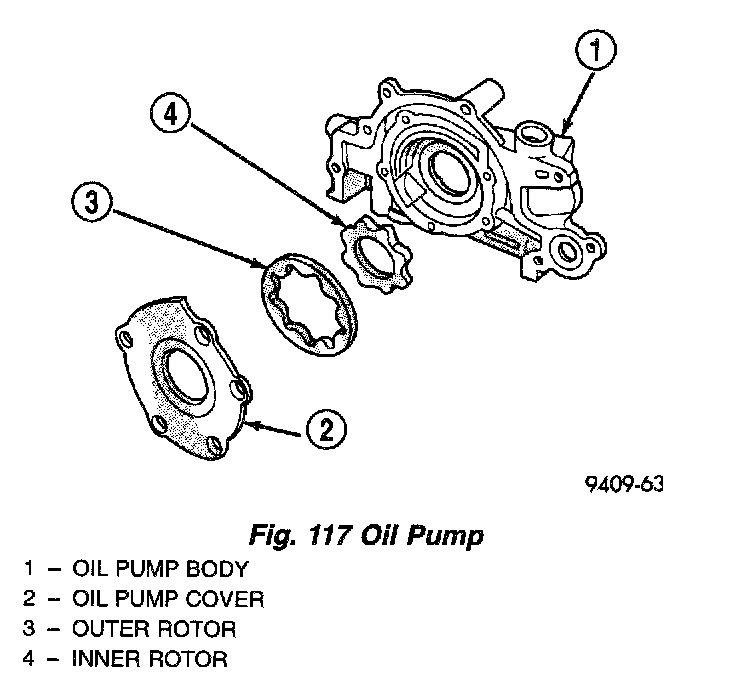 1
4
3
2
9409-63

Fig. 117 Oil Pump

1 – OIL PUMP BODY
2 – OIL PUMP COVER
3 – OUTER ROTOR
4 – INNER ROTOR