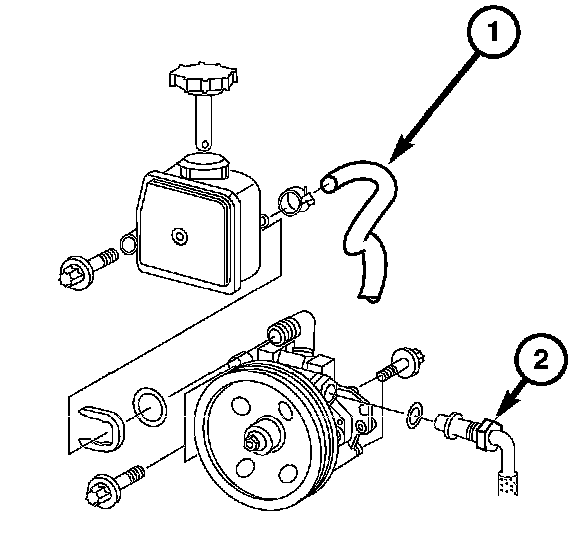 1
2