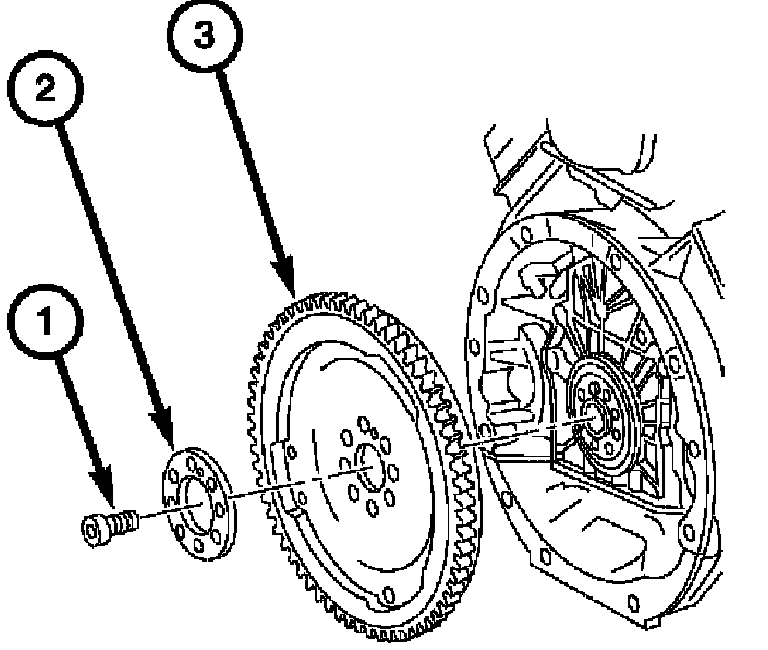 3

2

1