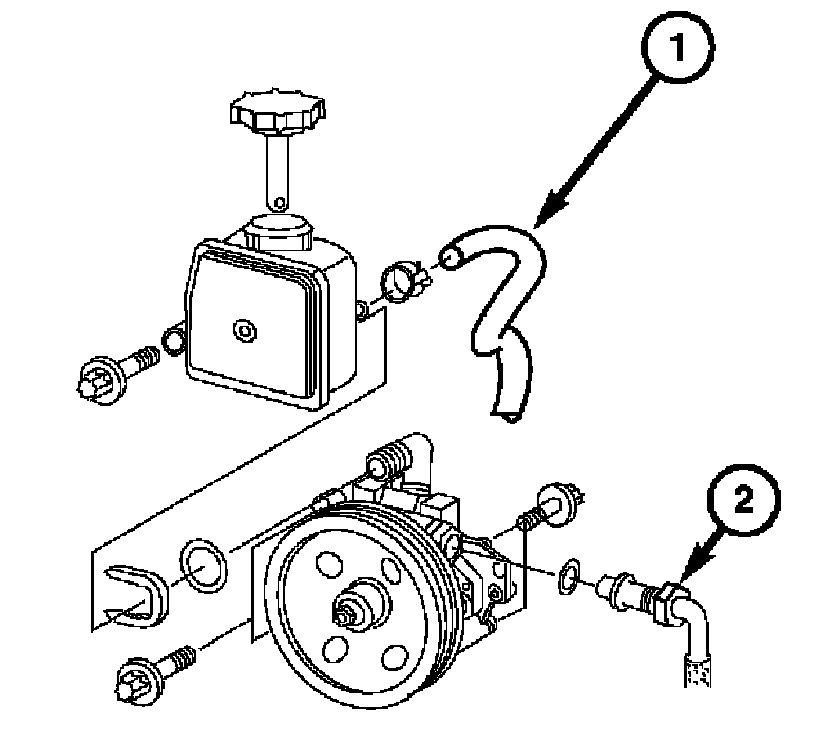 1

2