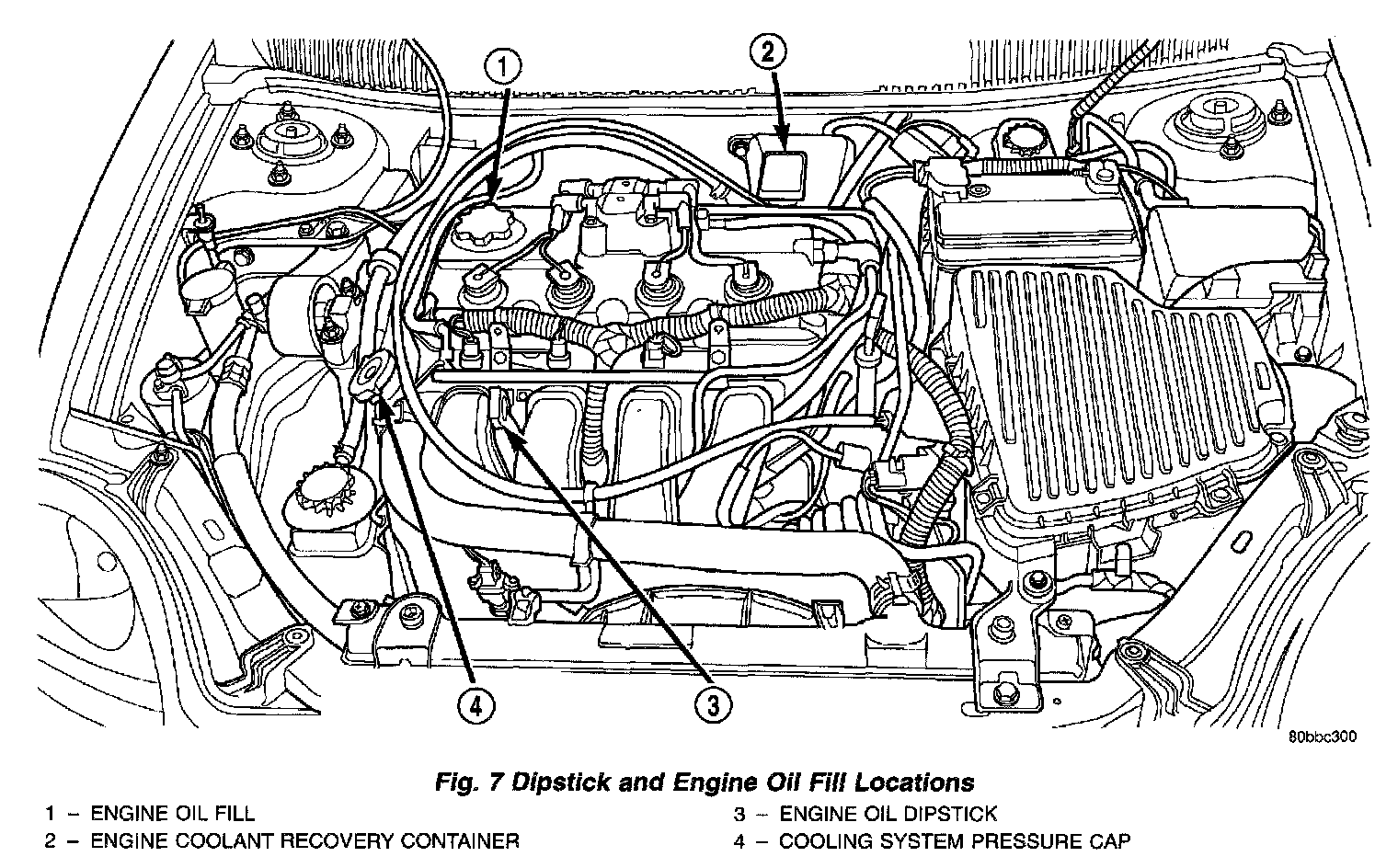 1

2

4

3

80bbc300

Fig. 7 Dipstick and Engine Oil Fill Locations

1 – ENGINE OIL FILL
2 – ENGINE COOLANT RECOVERY CONTAINER

3 – ENGINE OIL DIPSTICK
4 – COOLING SYSTEM PRESSURE CAP