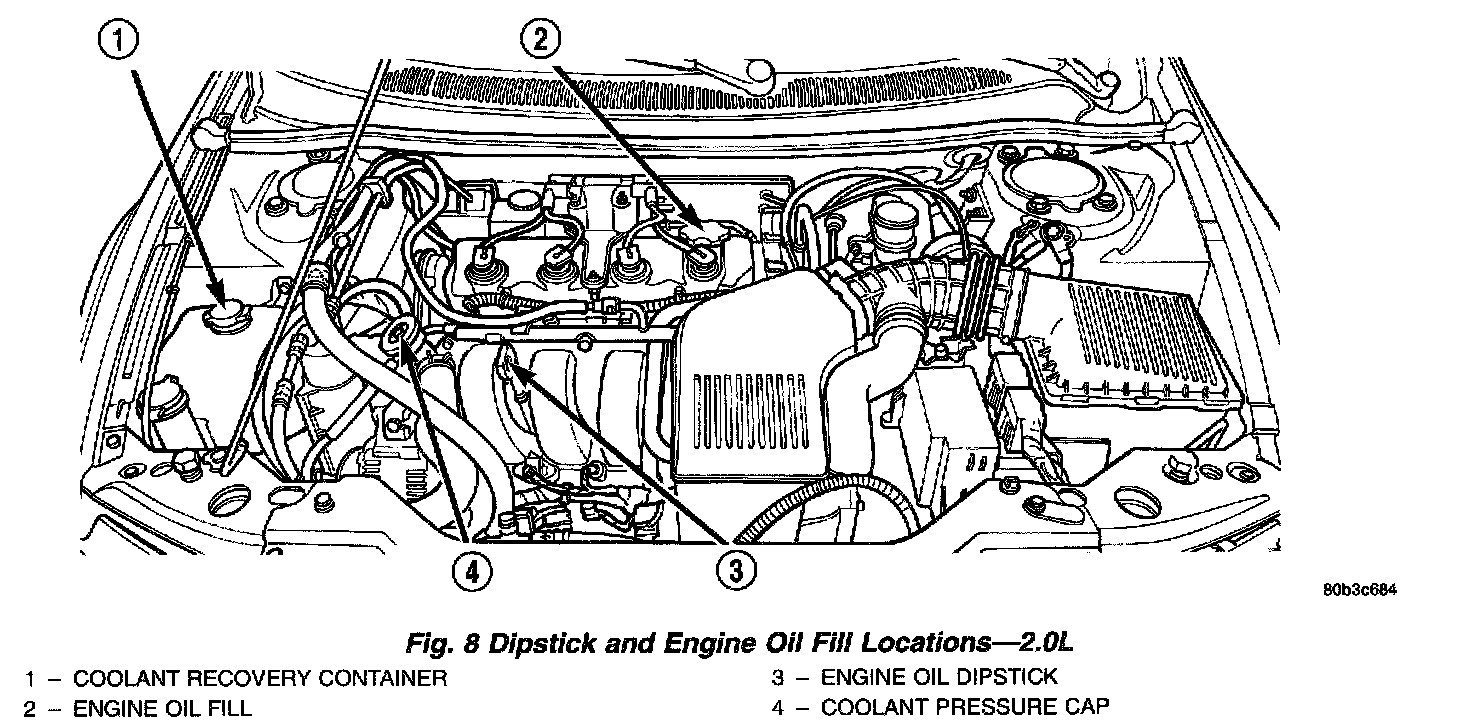 1

2

4

3

80b3c684

Fig. 8 Dipstick and Engine Oil Fill Locations—2.0L

1 – COOLANT RECOVERY CONTAINER
2 – ENGINE OIL FILL

3 – ENGINE OIL DIPSTICK
4 – COOLANT PRESSURE CAP