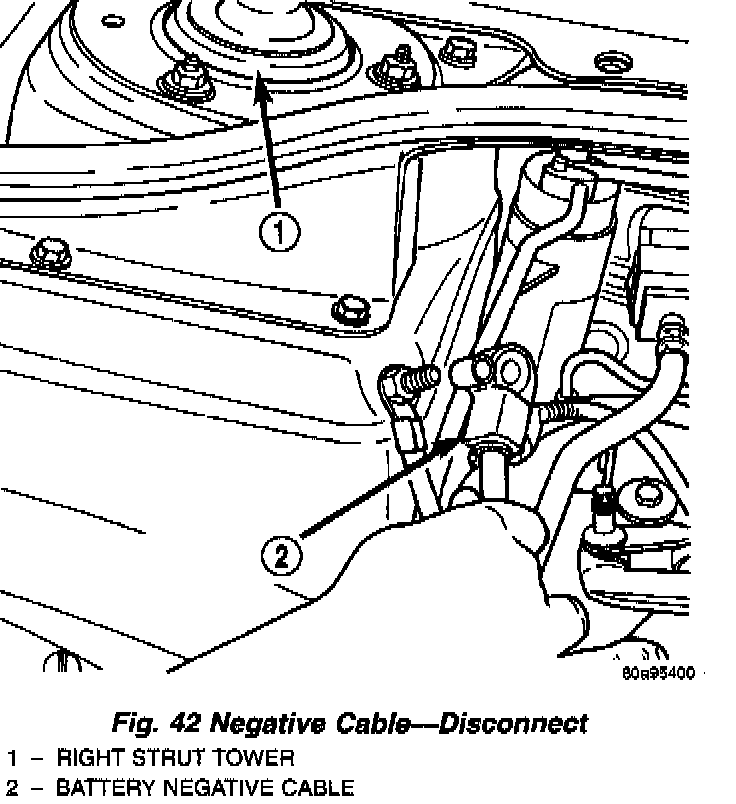 1

2

80a95400

Fig. 42 Negative Cable—Disconnect

1 – RIGHT STRUT TOWER
2 – BATTERY NEGATIVE CABLE