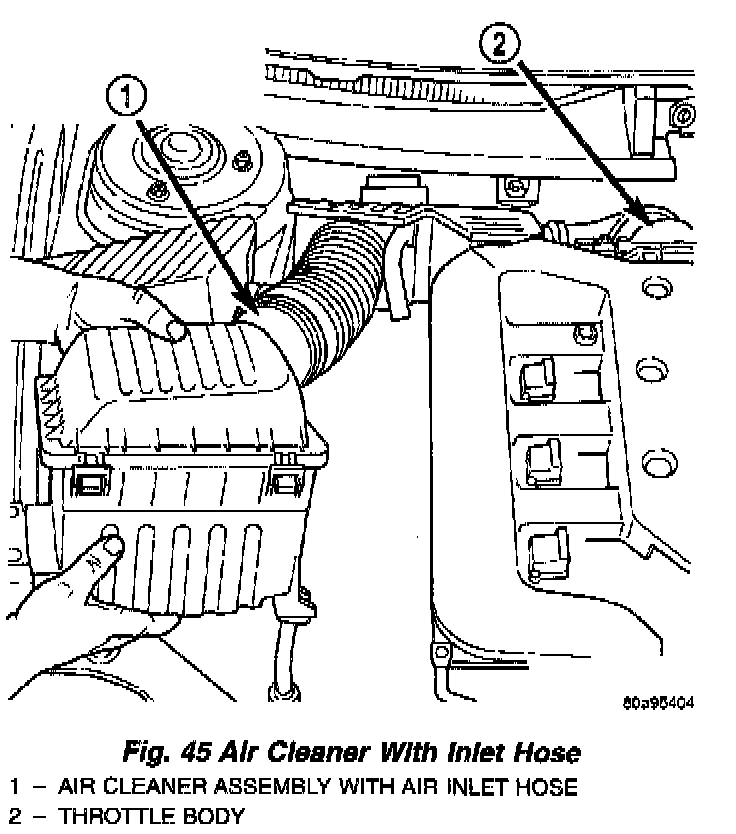 1

2

80a95404

Fig. 45 Air Cleaner With Inlet Hose

1 – AIR CLEANER ASSEMBLY WITH AIR INLET HOSE
2 – THROTTLE BODY