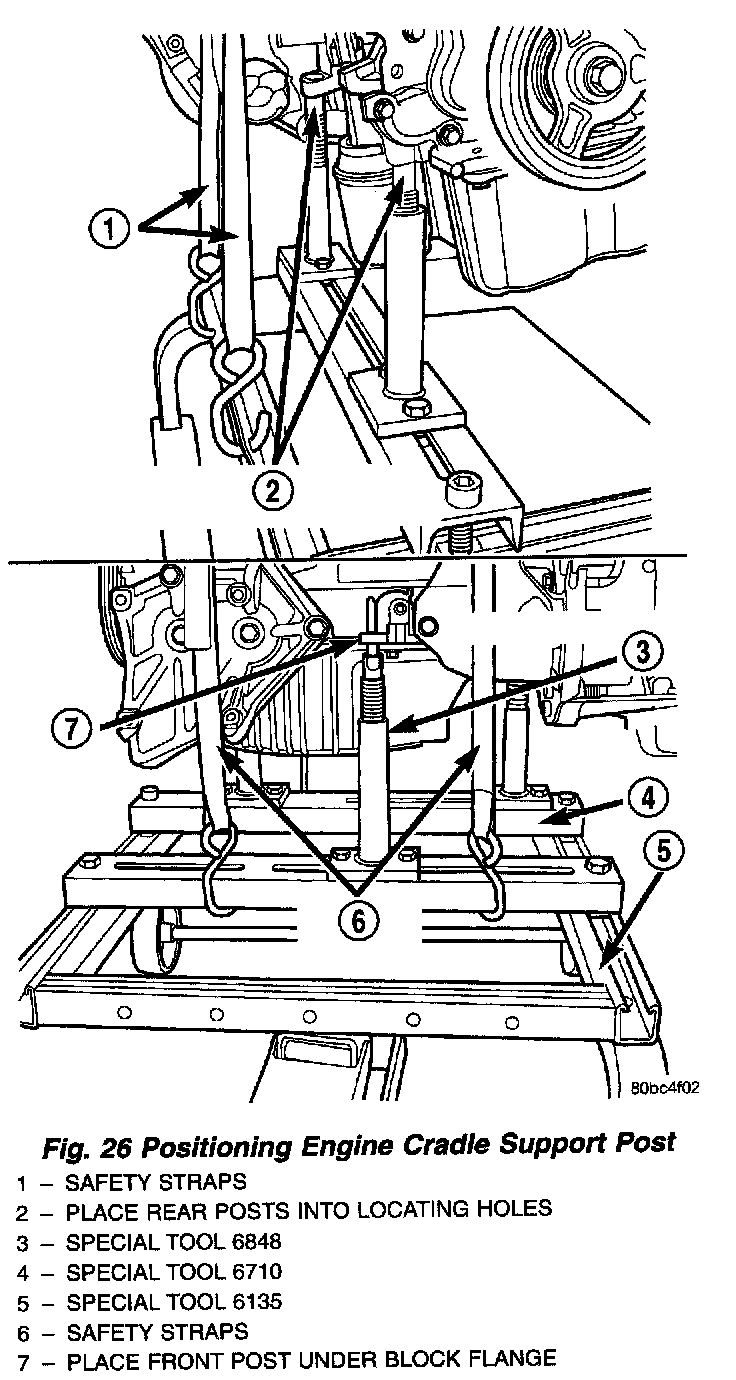 1

2

3

7

4

5

6

80bc4f02

Fig. 26 Positioning Engine Cradle Support Post

1 – SAFETY STRAPS
2 – PLACE REAR POSTS INTO LOCATING HOLES
3 – SPECIAL TOOL 6848
4 – SPECIAL TOOL 6710
5 – SPECIAL TOOL 6135
6 – SAFETY STRAPS
7 – PLACE FRONT POST UNDER BLOCK FLANGE