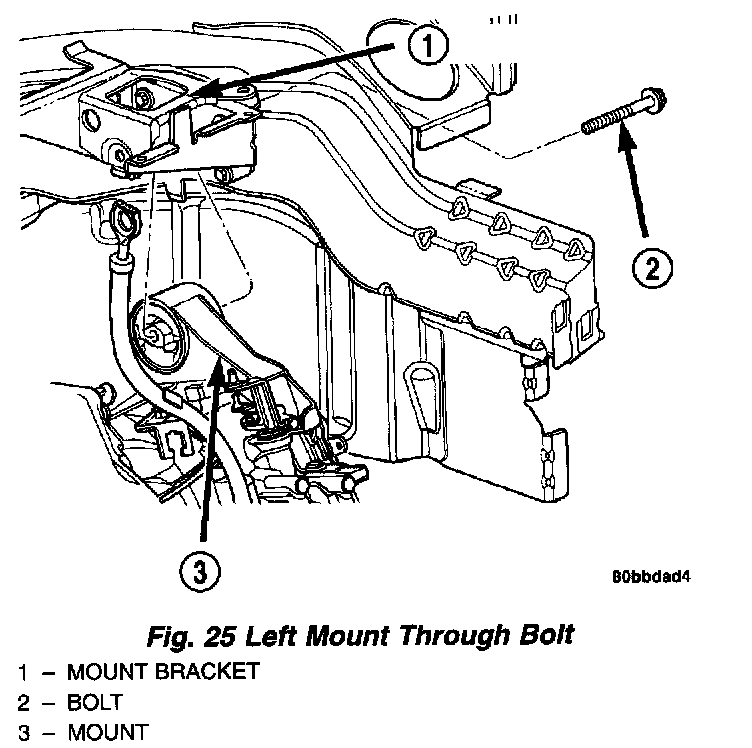 1

2

3

80bbdad4

Fig. 25 Left Mount Through Bolt

1 – MOUNT BRACKET
2 – BOLT
3 – MOUNT