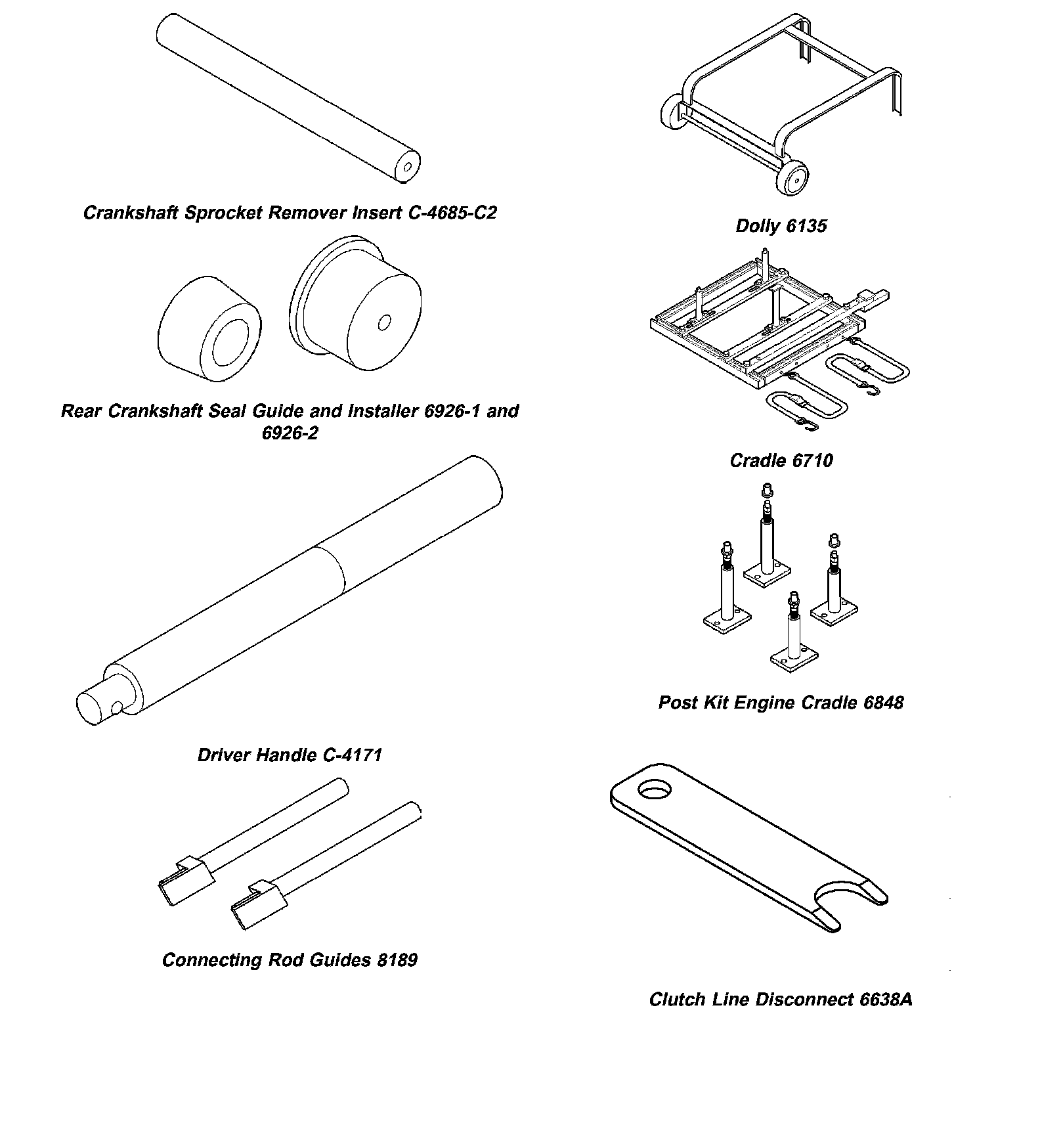 Crankshaft Sprocket Remover Insert C-4685-C2

Rear Crankshaft Seal Guide and Installer 6926-1 and 6926-2

Driver Handle C-4171

Connecting Rod Guides 8189

Dolly 6135

Cradle 6710

Post Kit Engine Cradle 6848

Clutch Line Disconnect 6638A