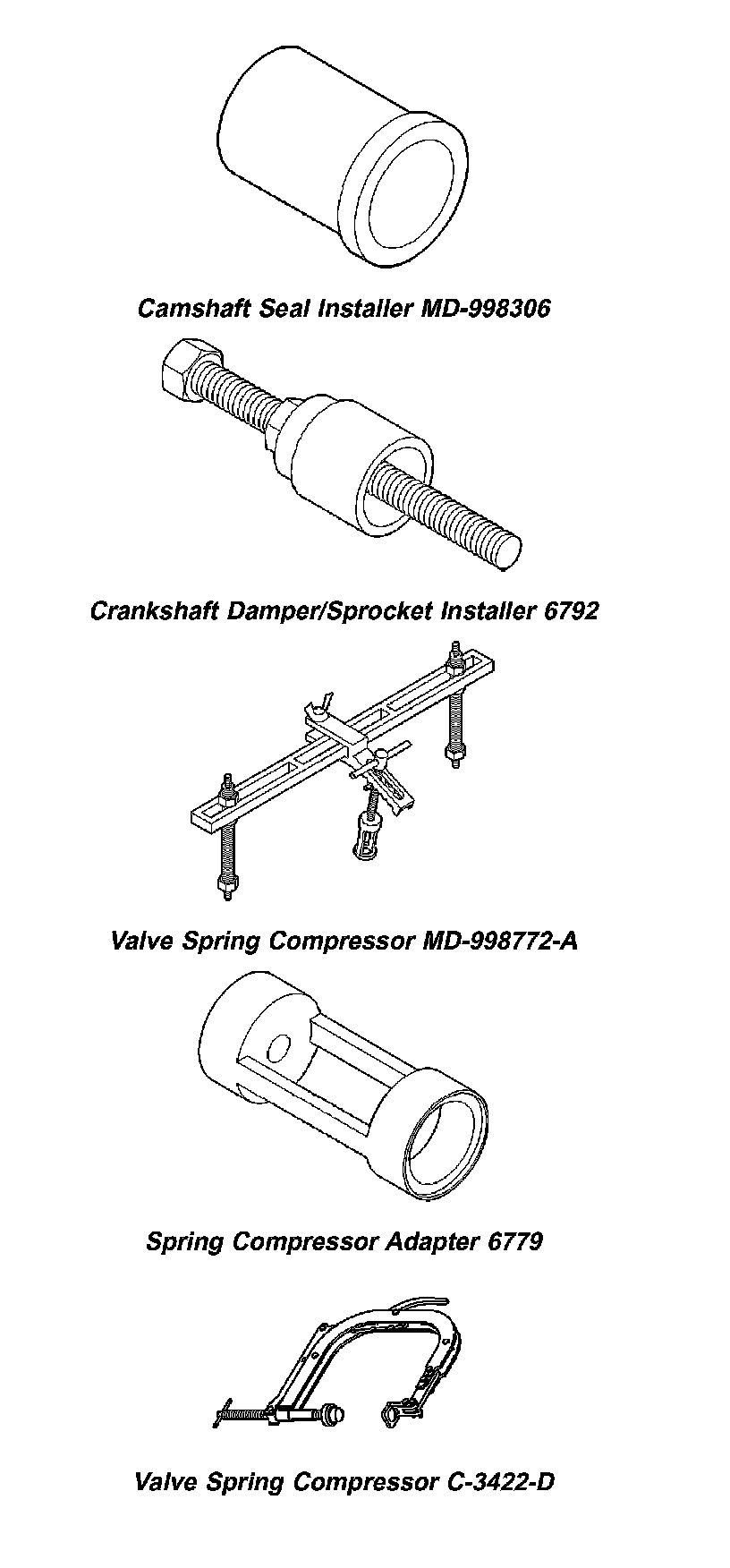 Camshaft Seal Installer MD-998306

Crankshaft Damper/Sprocket Installer 6792

Valve Spring Compressor MD-998772-A

Spring Compressor Adapter 6779

Valve Spring Compressor C-3422-D