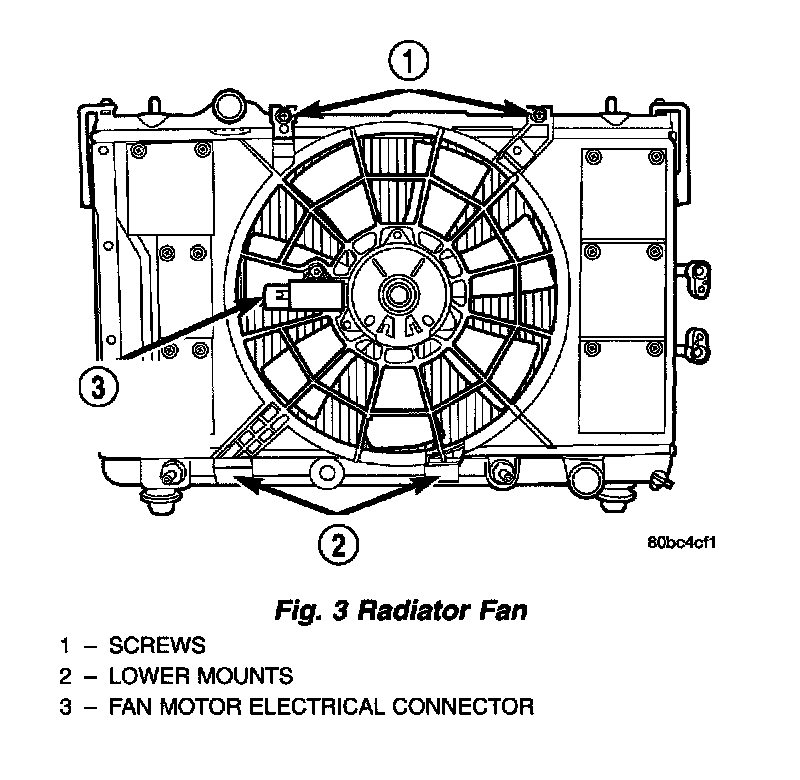 1

3

2

80bc4cf1

Fig. 3 Radiator Fan

1 – SCREWS
2 – LOWER MOUNTS
3 – FAN MOTOR ELECTRICAL CONNECTOR