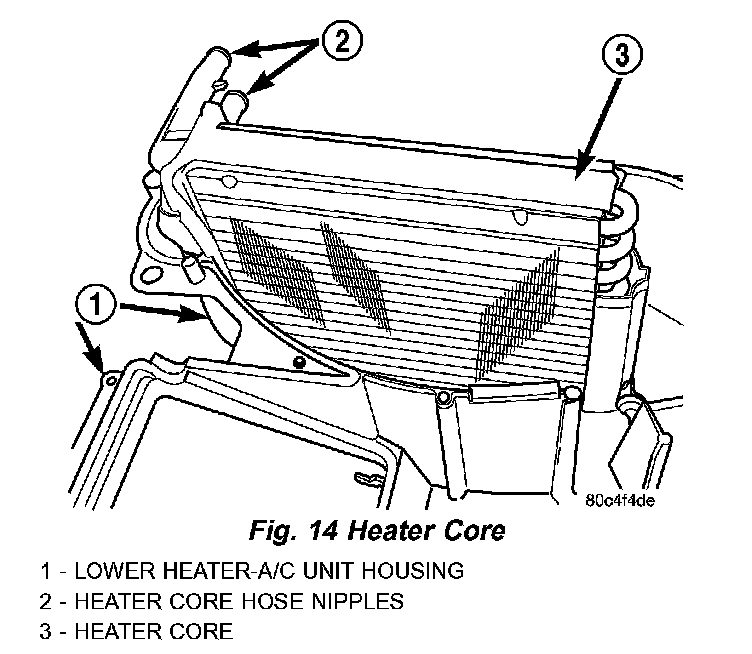 2

3

1

80c4f4de

Fig. 14 Heater Core

1 - LOWER HEATER-A/C UNIT HOUSING
2 - HEATER CORE HOSE NIPPLES
3 - HEATER CORE