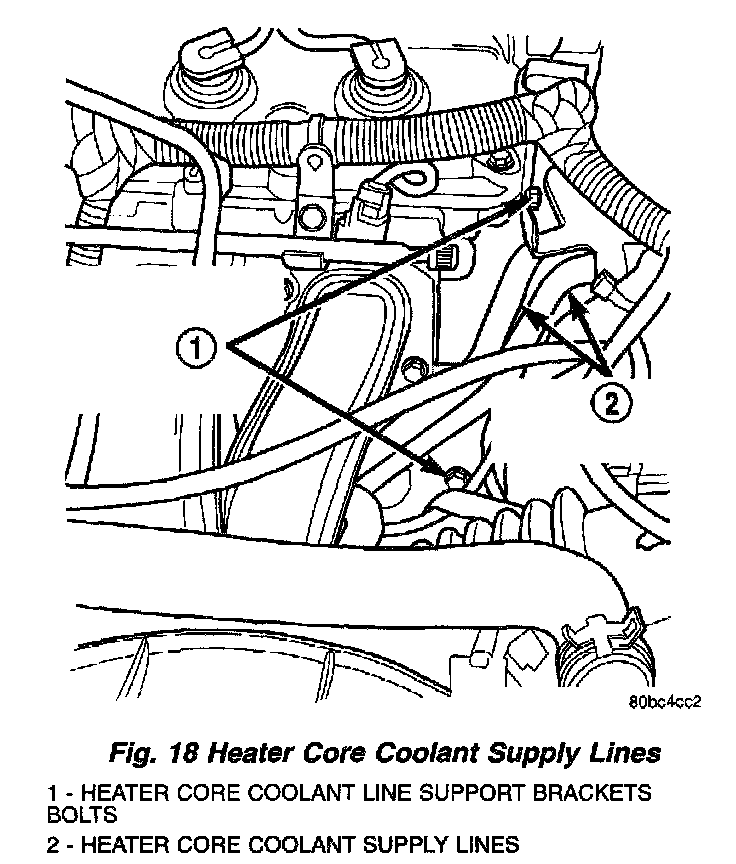 1

2

80bc4cc2

Fig. 18 Heater Core Coolant Supply Lines

1 - HEATER CORE COOLANT LINE SUPPORT BRACKETS BOLTS

2 - HEATER CORE COOLANT SUPPLY LINES