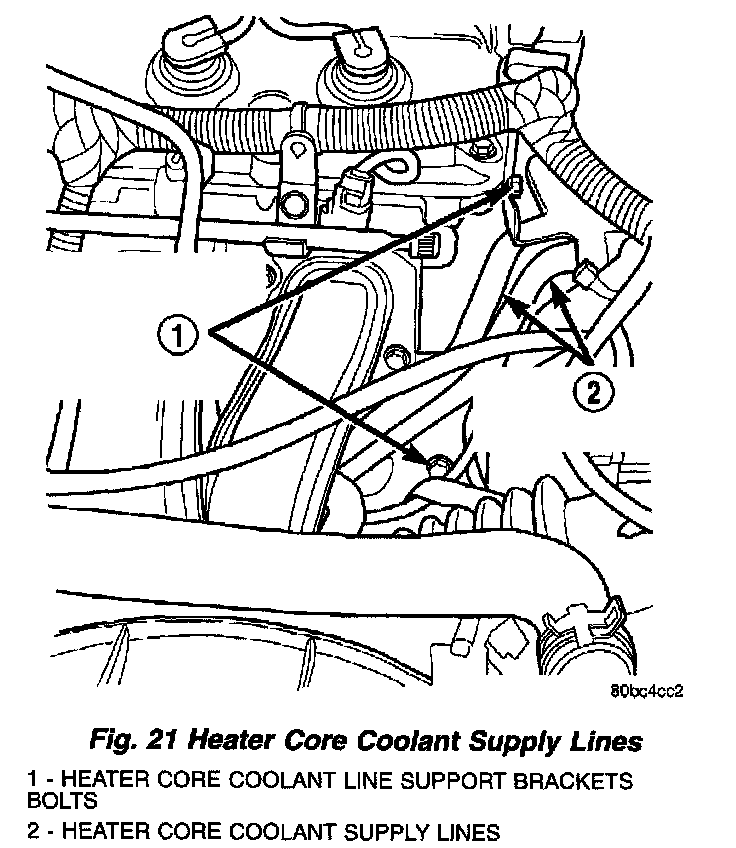 1

2

80bc4cc2

Fig. 21 Heater Core Coolant Supply Lines

1 - HEATER CORE COOLANT LINE SUPPORT BRACKETS BOLTS

2 - HEATER CORE COOLANT SUPPLY LINES