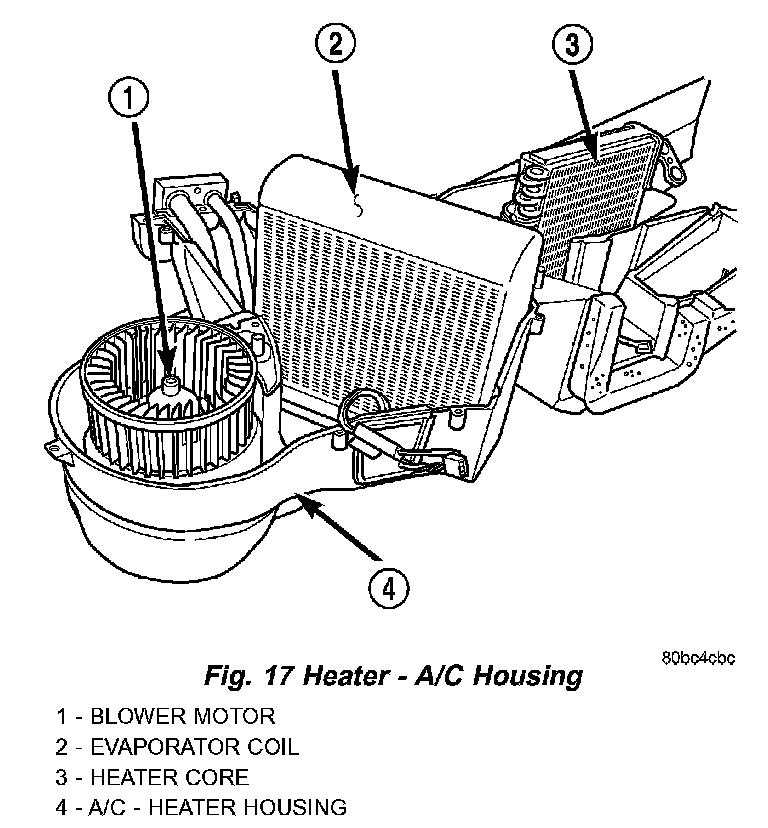 1
2
3
4

80bc4cbc

Fig. 17 Heater - A/C Housing

1 - BLOWER MOTOR
2 - EVAPORATOR COIL
3 - HEATER CORE
4 - A/C - HEATER HOUSING