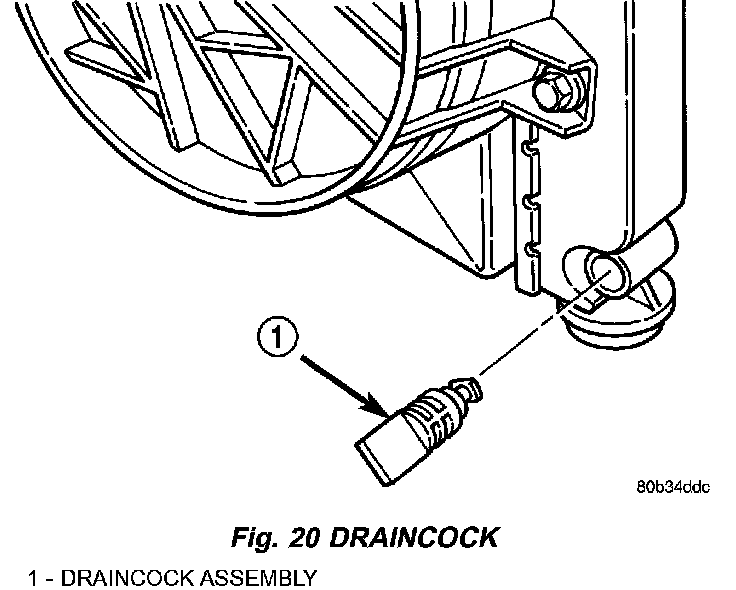 1

80b34ddc

Fig. 20 DRAINCOCK

1 - DRAINCOCK ASSEMBLY