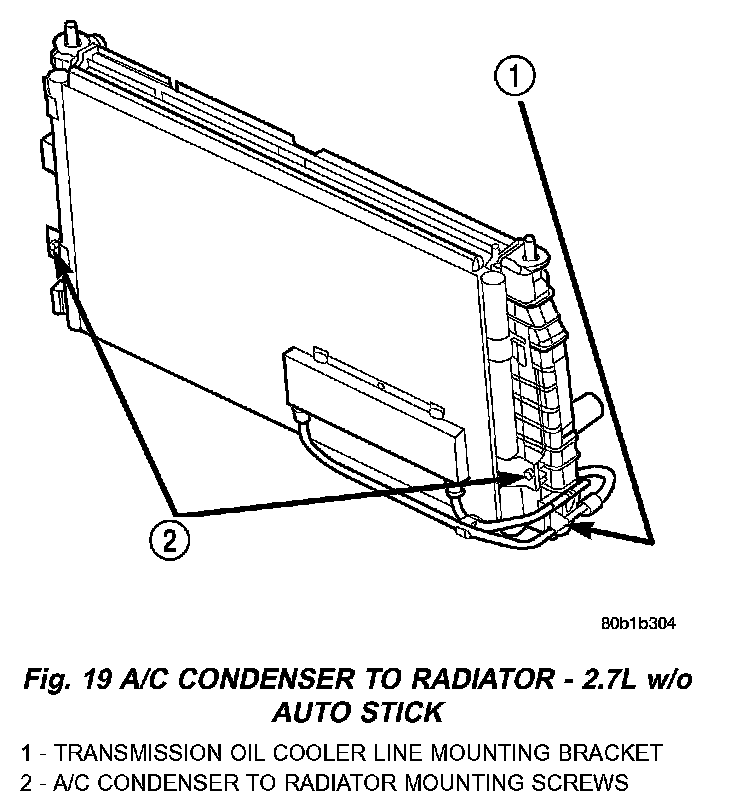 1

2

80b1b304

Fig. 19 A/C CONDENSER TO RADIATOR - 2.7L w/o AUTO STICK

1 - TRANSMISSION OIL COOLER LINE MOUNTING BRACKET
2 - A/C CONDENSER TO RADIATOR MOUNTING SCREWS