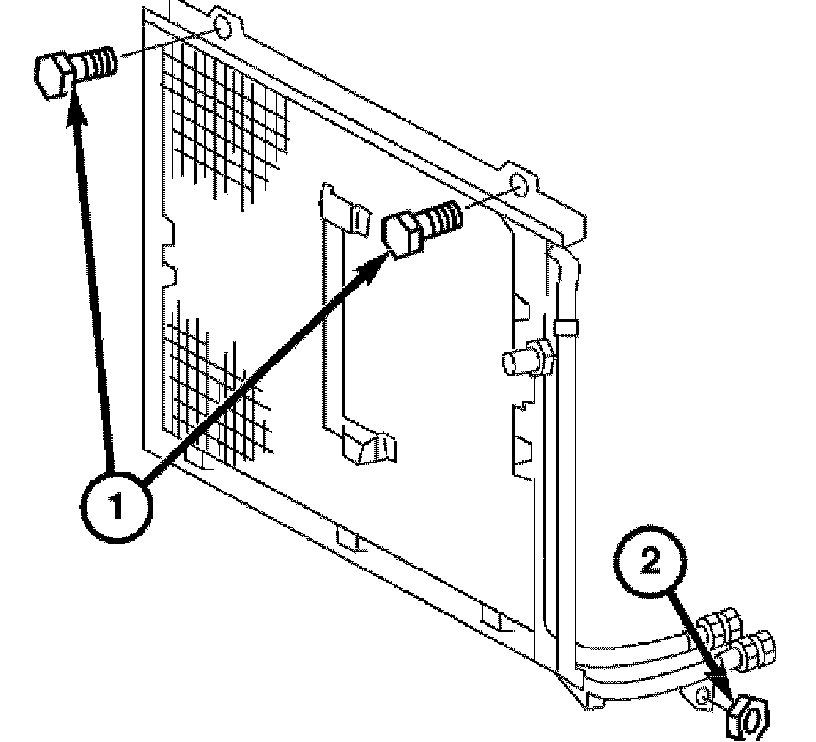 1
2