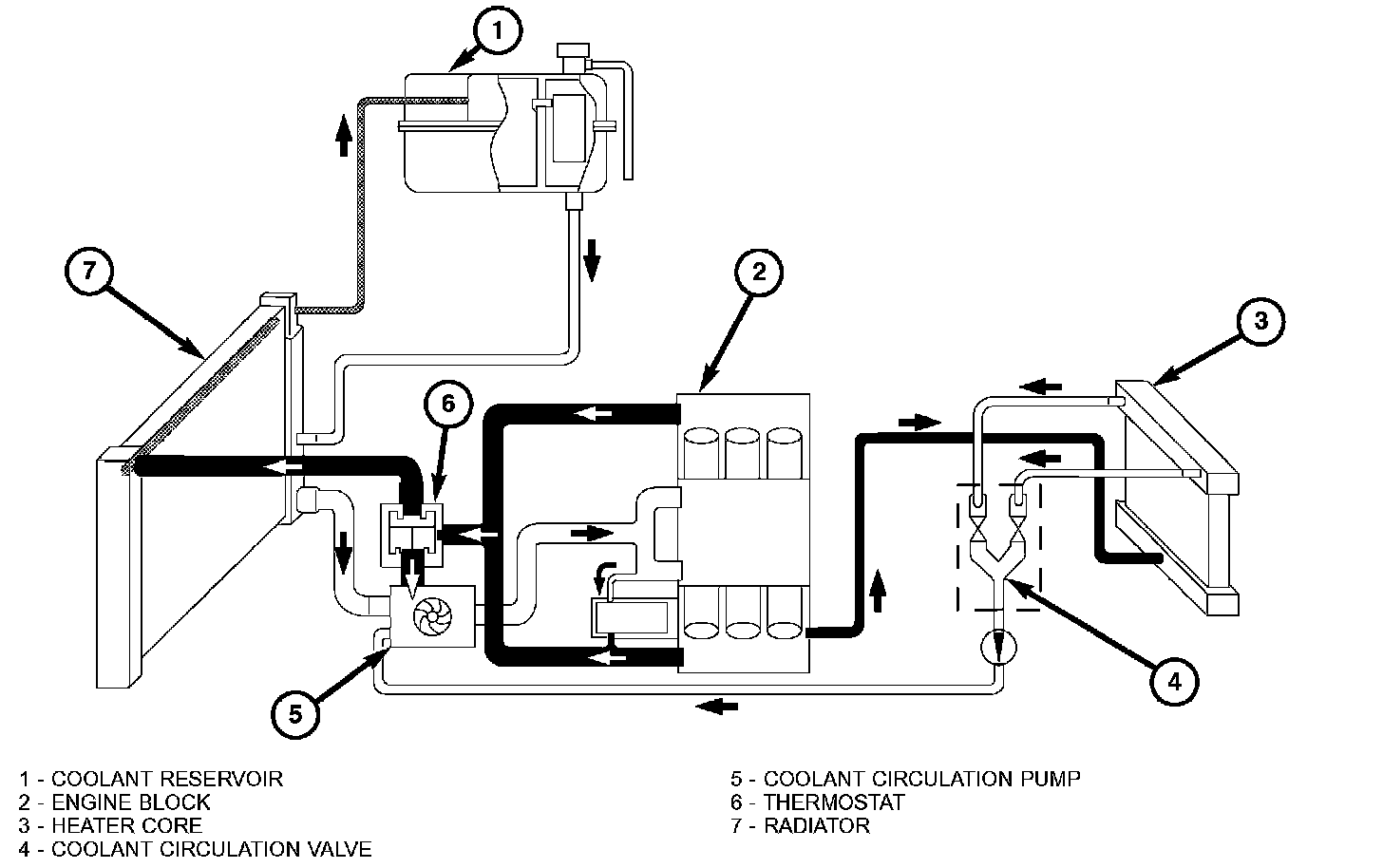 1

7

2

3

6

4

5

1 - COOLANT RESERVOIR
2 - ENGINE BLOCK
3 - HEATER CORE
4 - COOLANT CIRCULATION VALVE

5 - COOLANT CIRCULATION PUMP
6 - THERMOSTAT
7 - RADIATOR