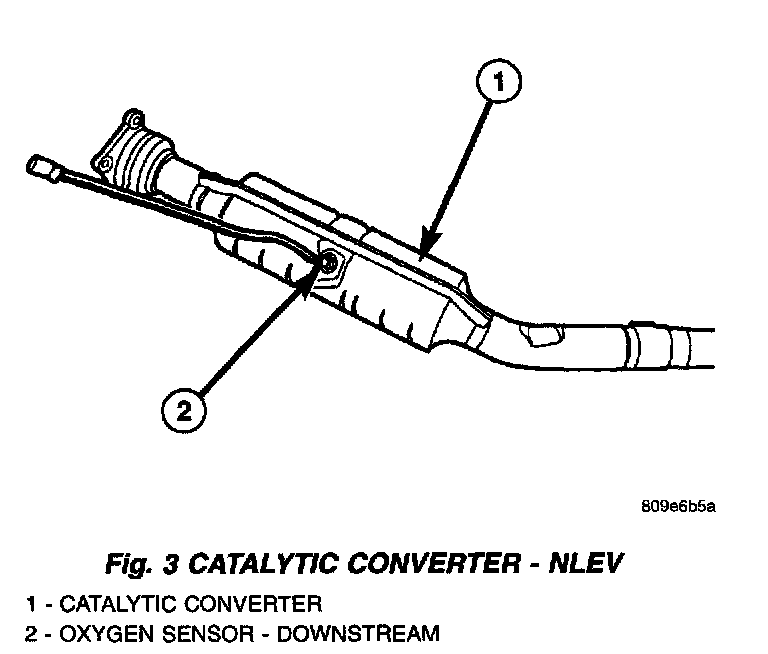 1

2

809e6b5a

Fig. 3 CATALYTIC CONVERTER - NLEV

1 - CATALYTIC CONVERTER
2 - OXYGEN SENSOR - DOWNSTREAM