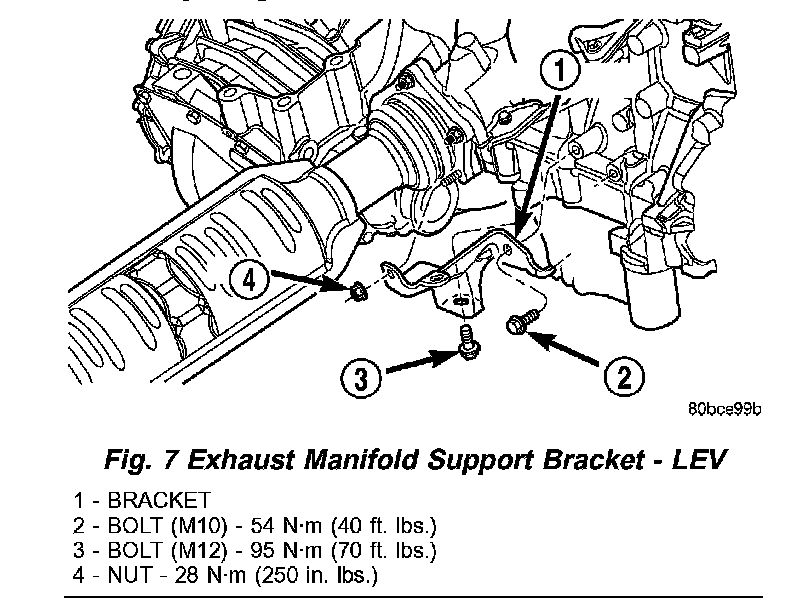 1

4

3

2

80bce99b

Fig. 7 Exhaust Manifold Support Bracket - LEV

1 - BRACKET
2 - BOLT (M10) - 54 N·m (40 ft. lbs.)
3 - BOLT (M12) - 95 N·m (70 ft. lbs.)
4 - NUT - 28 N·m (250 in. lbs.)