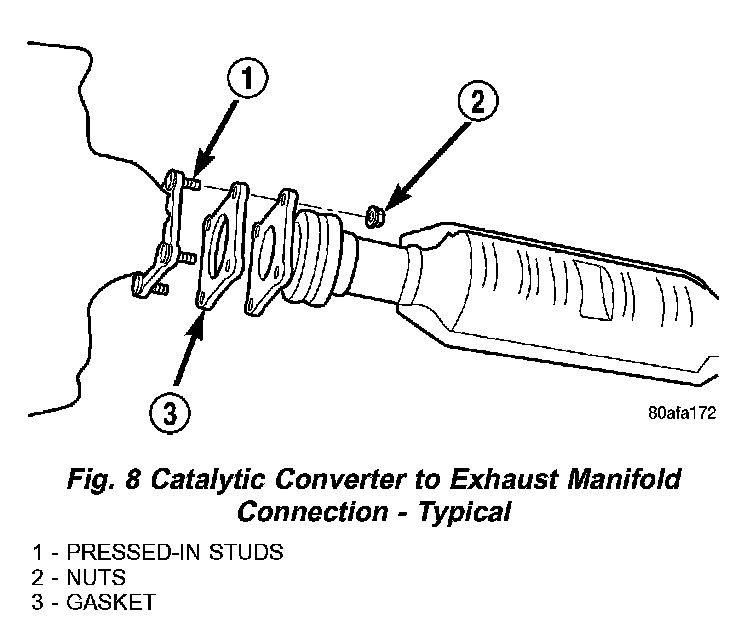 1

2

3

80afa172

Fig. 8 Catalytic Converter to Exhaust Manifold Connection - Typical

1 - PRESSED-IN STUDS
2 - NUTS
3 - GASKET