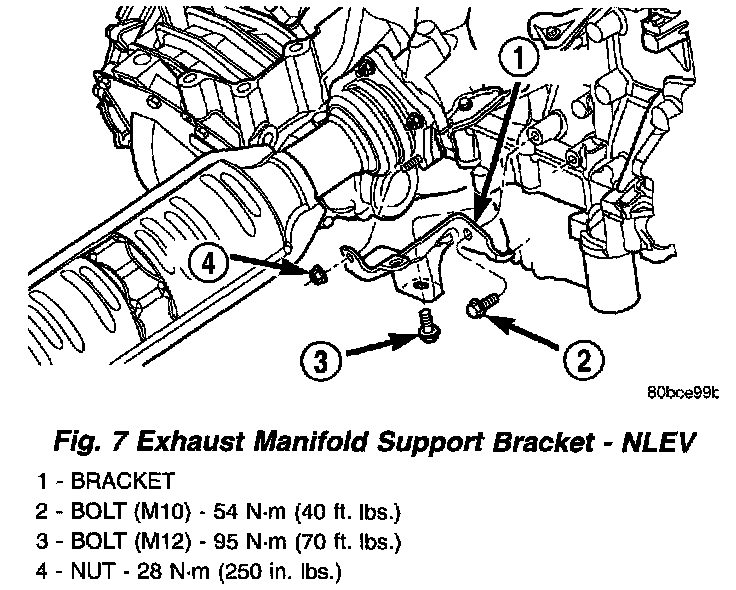 1

4

3

2

80bce99b

Fig. 7 Exhaust Manifold Support Bracket - NLEV

1 - BRACKET
2 - BOLT (M10) - 54 N·m (40 ft. lbs.)
3 - BOLT (M12) - 95 N·m (70 ft. lbs.)
4 - NUT - 28 N·m (250 in. lbs.)