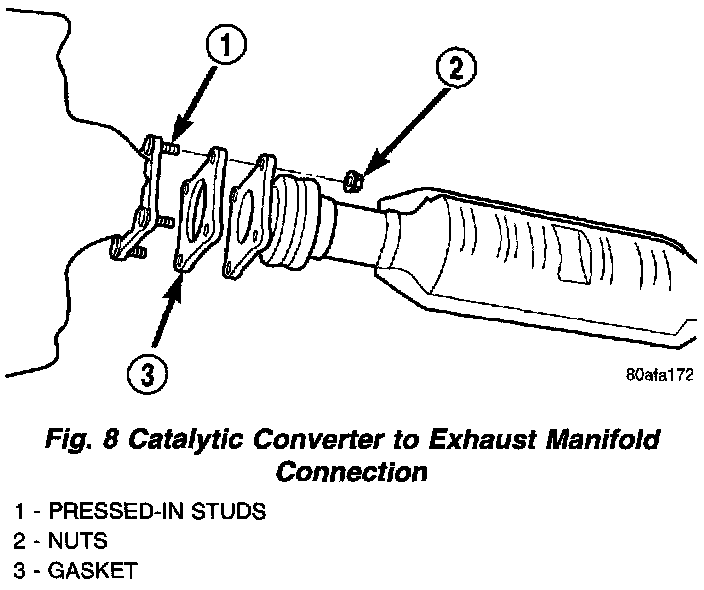 1

2

3

80afa172

Fig. 8 Catalytic Converter to Exhaust Manifold Connection

1 - PRESSED-IN STUDS
2 - NUTS
3 - GASKET