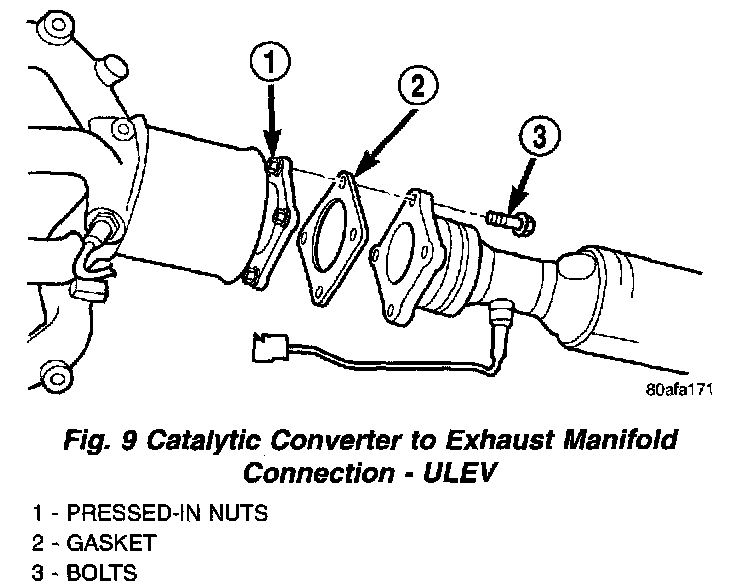 1
2
3
80afa171

Fig. 9 Catalytic Converter to Exhaust Manifold Connection - ULEV

1 - PRESSED-IN NUTS
2 - GASKET
3 - BOLTS