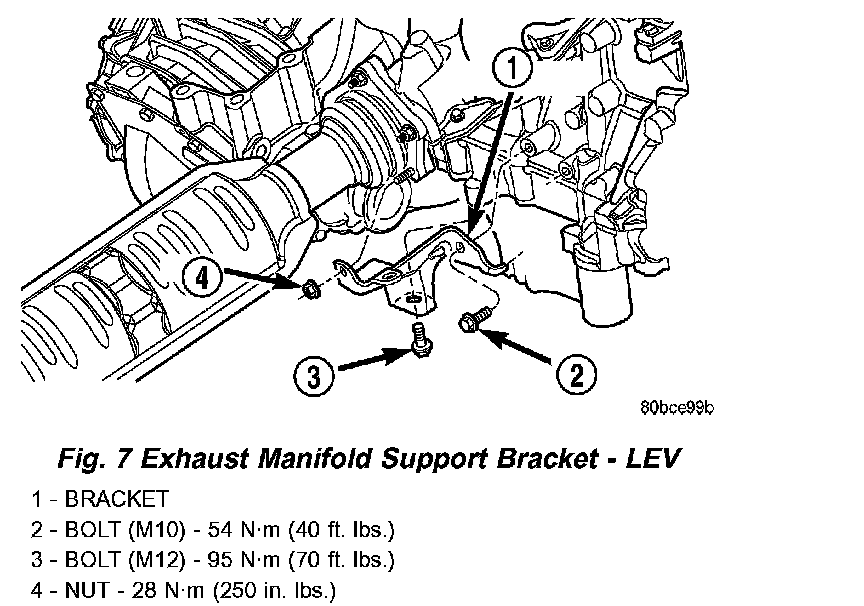 1

4

3

2

80bce99b

Fig. 7 Exhaust Manifold Support Bracket - LEV

1 - BRACKET
2 - BOLT (M10) - 54 N·m (40 ft. lbs.)
3 - BOLT (M12) - 95 N·m (70 ft. lbs.)
4 - NUT - 28 N·m (250 in. lbs.)