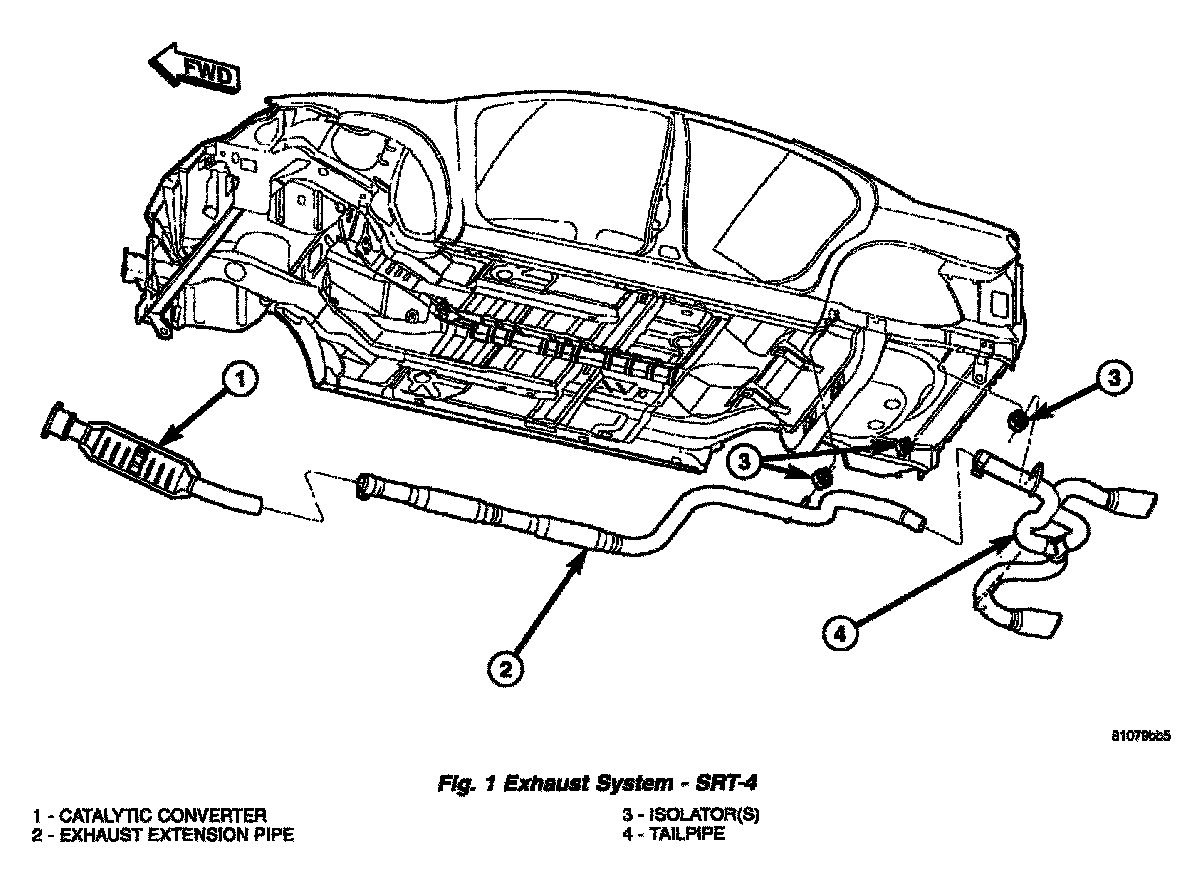 FWD

1

3

3

4

2

81079bb5

Fig. 1 Exhaust System - SRT-4

1 - CATALYTIC CONVERTER
2 - EXHAUST EXTENSION PIPE

3 - ISOLATOR(S)
4 - TAILPIPE